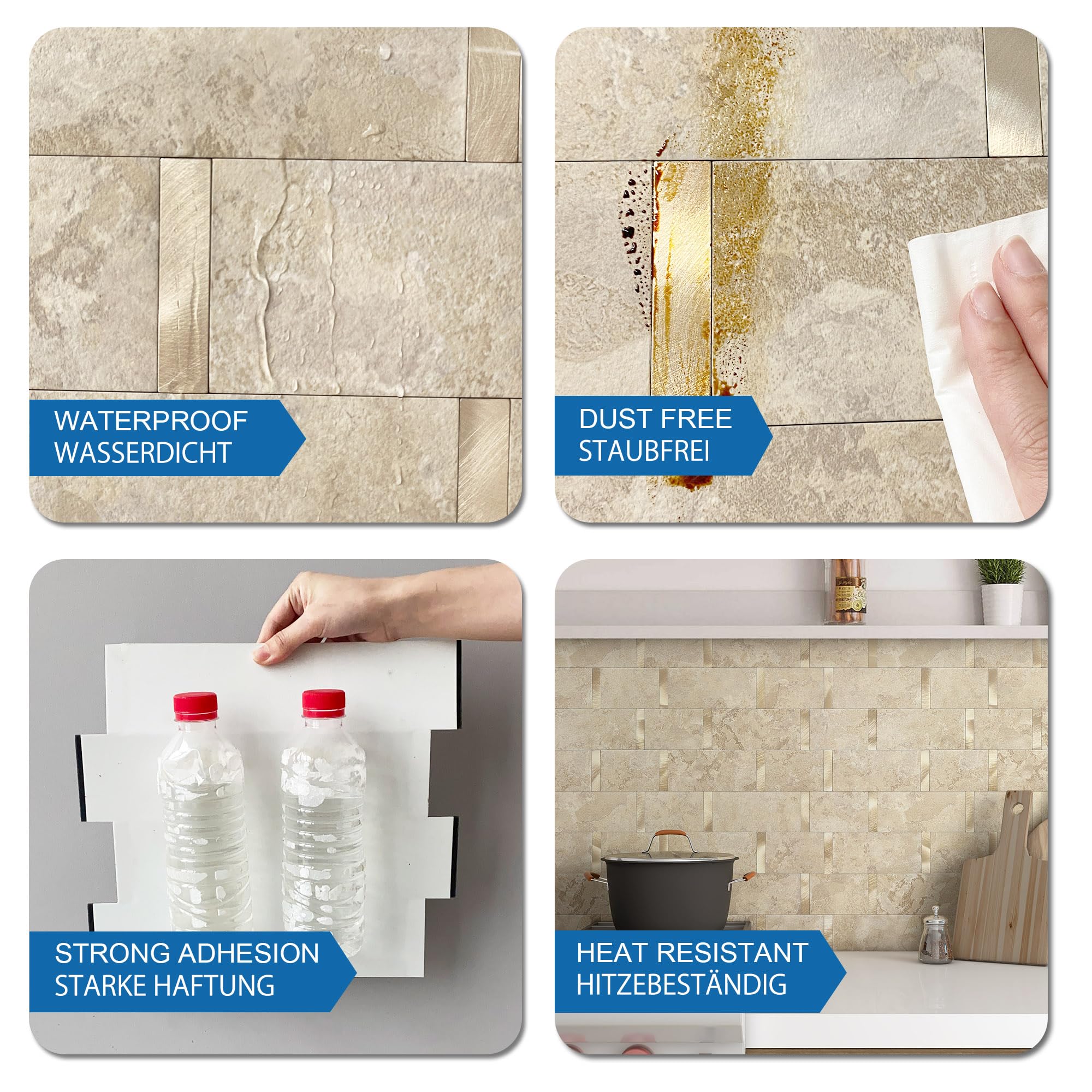 WATERPROOF
WASSERDICHT

DUST FREE
STAUBFREI

STRONG ADHESION
STARKE HAFTUNG

HEAT RESISTANT
HITZEBESTÄNDIG