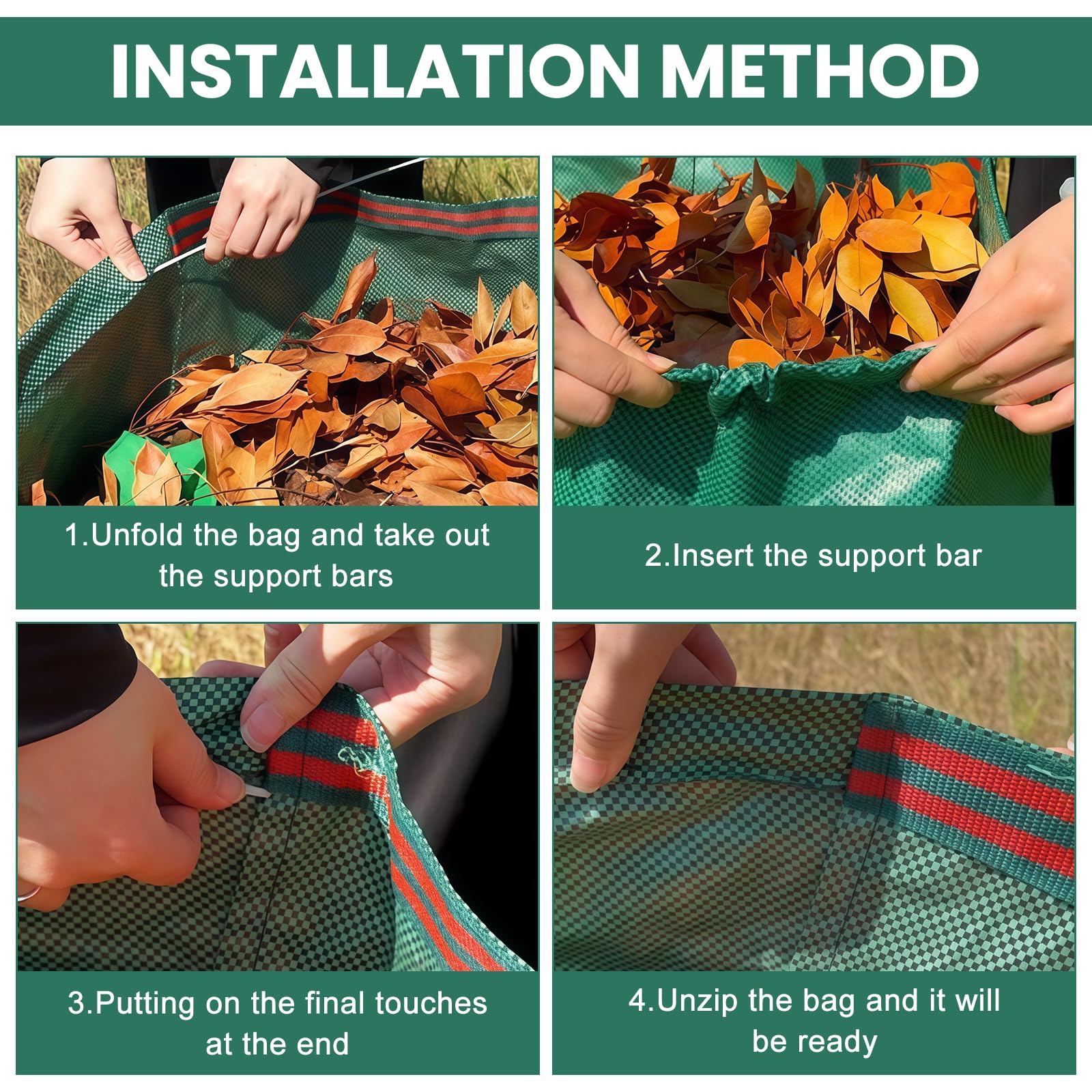 INSTALLATION METHOD

1.Unfold the bag and take out the support bars

2.Insert the support bar

3.Putting on the final touches at the end

4.Unzip the bag and it will be ready