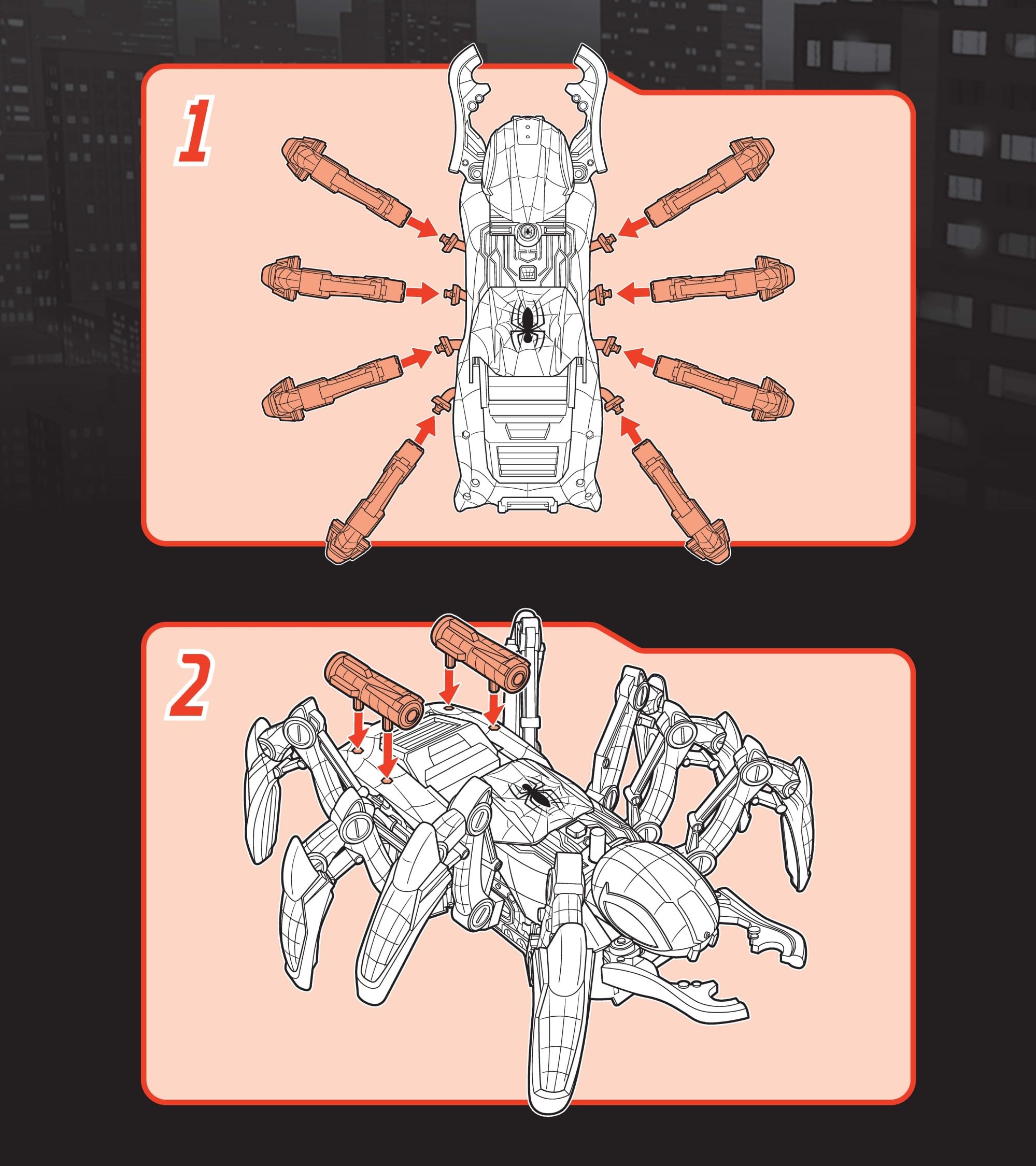 1

2