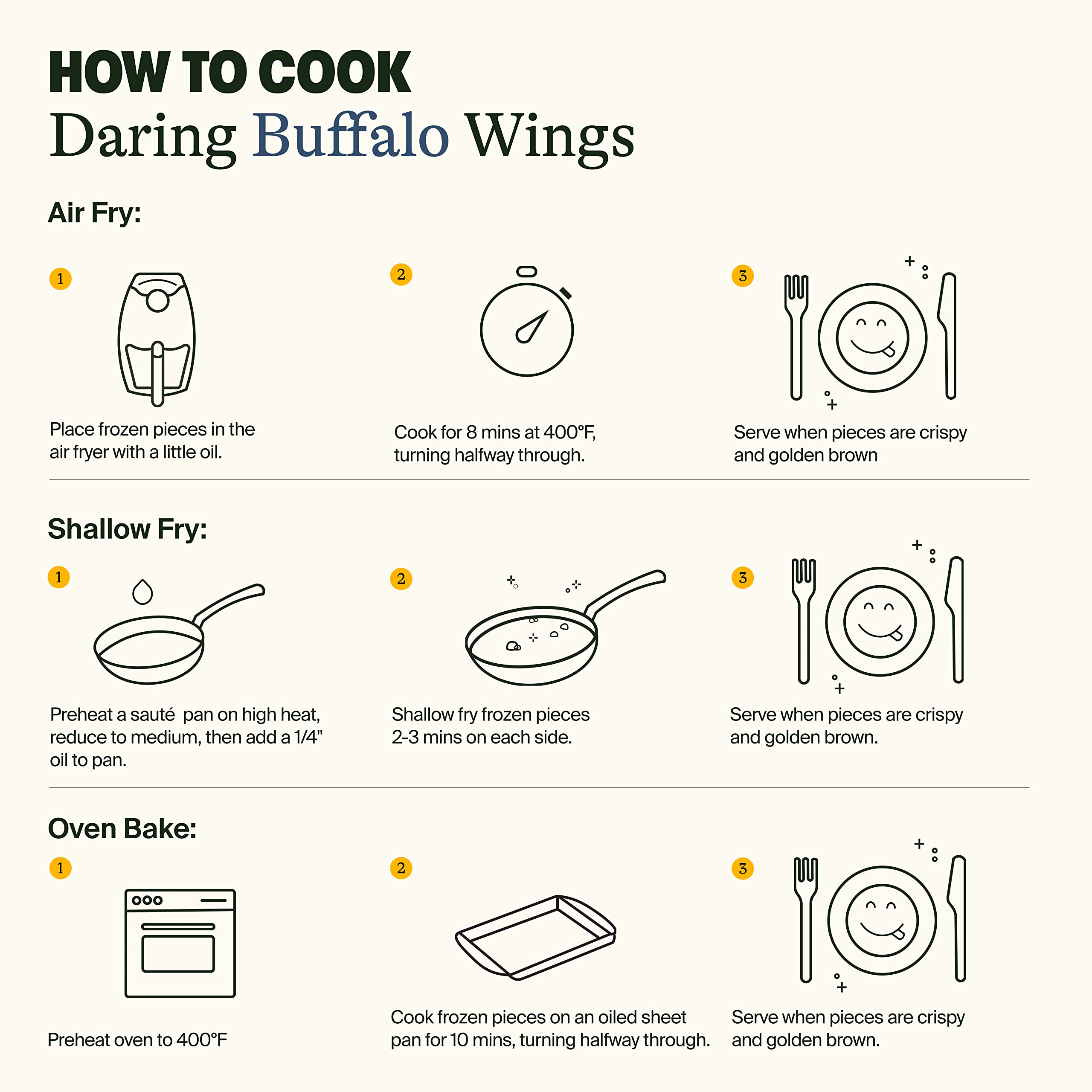 HOW TO COOK
Daring Buffalo Wings

Air Fry:

1
Place frozen pieces in the air fryer with a little oil.

2
Cook for 8 mins at 400°F, turning halfway through.

3
Serve when pieces are crispy and golden brown

Shallow Fry:

1
Preheat a sauté pan on high heat, reduce to medium, then add a 1/4" oil to pan.

2
Shallow fry frozen pieces 2-3 mins on each side.

3
Serve when pieces are crispy and golden brown.

Oven Bake:

1
Preheat oven to 400°F

2
Cook frozen pieces on an oiled sheet pan for 10 mins, turning halfway through.

3
Serve when pieces are crispy and golden brown.