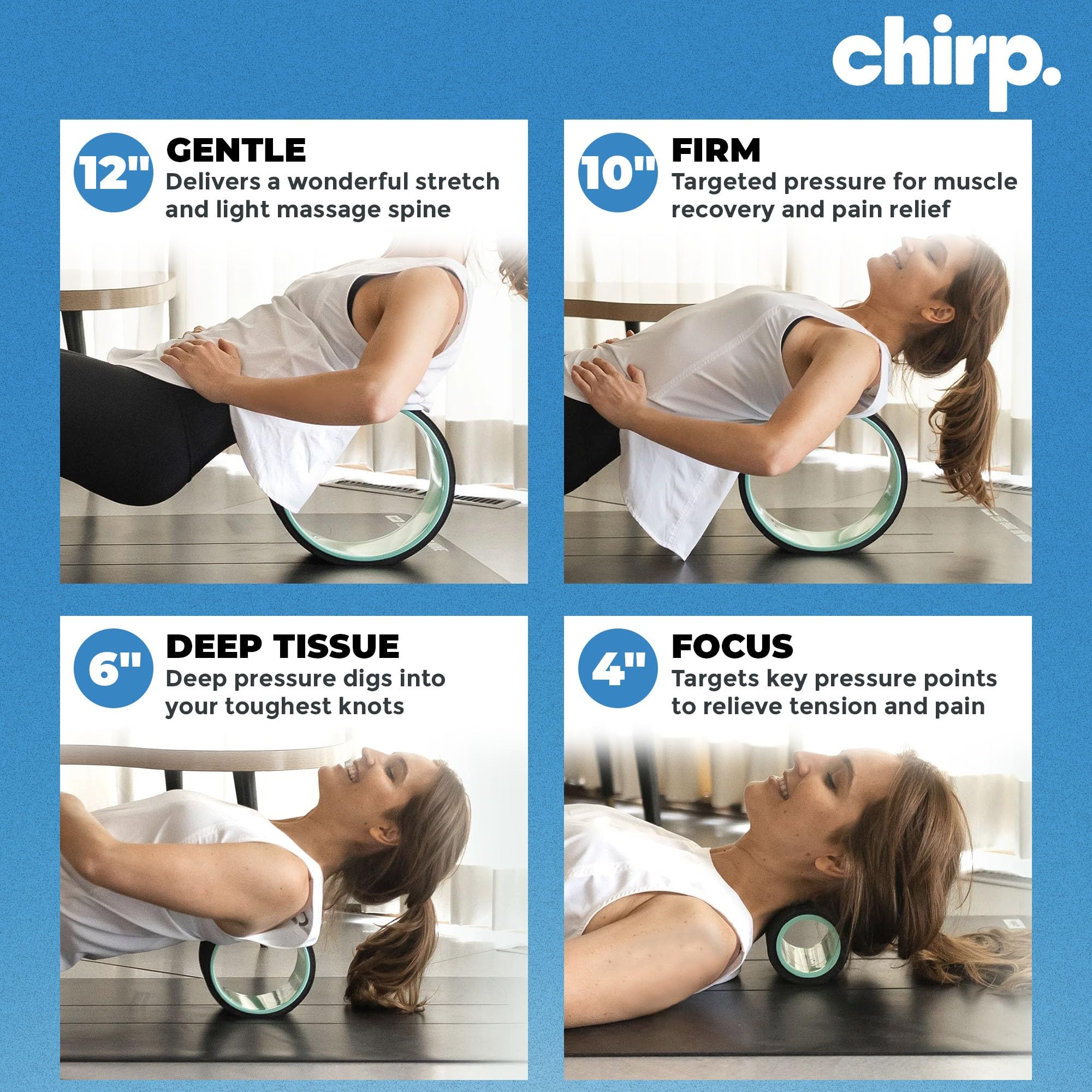 chirp.

12"
GENTLE
Delivers a wonderful stretch and light massage spine

10"
FIRM
Targeted pressure for muscle recovery and pain relief

6"
DEEP TISSUE
Deep pressure digs into your toughest knots

4"
FOCUS
Targets key pressure points to relieve tension and pain