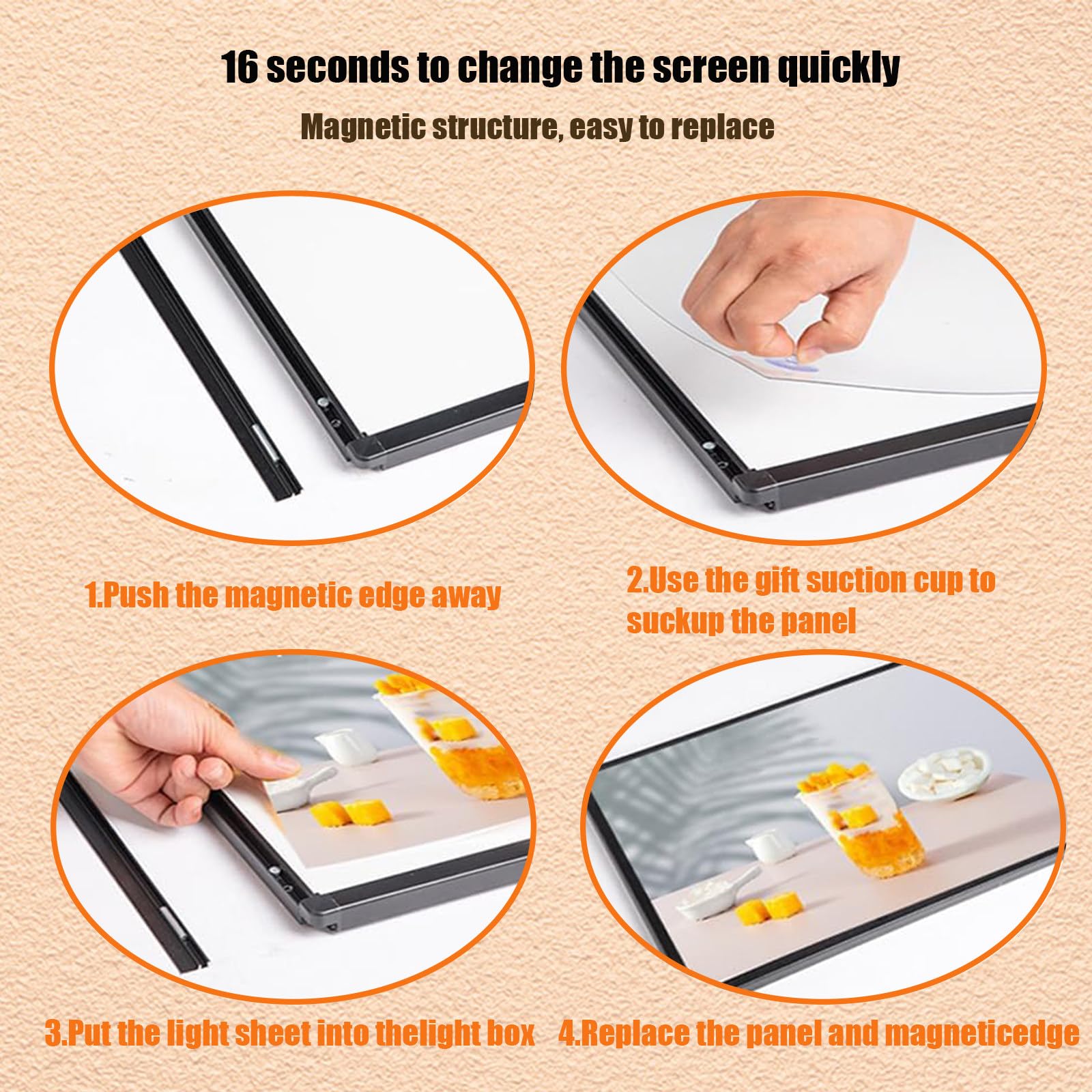 16 seconds to change the screen quickly

Magnetic structure, easy to replace

1.Push the magnetic edge away

2.Use the gift suction cup to suckup the panel

3.Put the light sheet into thelight box

4.Replace the panel and magneticedge