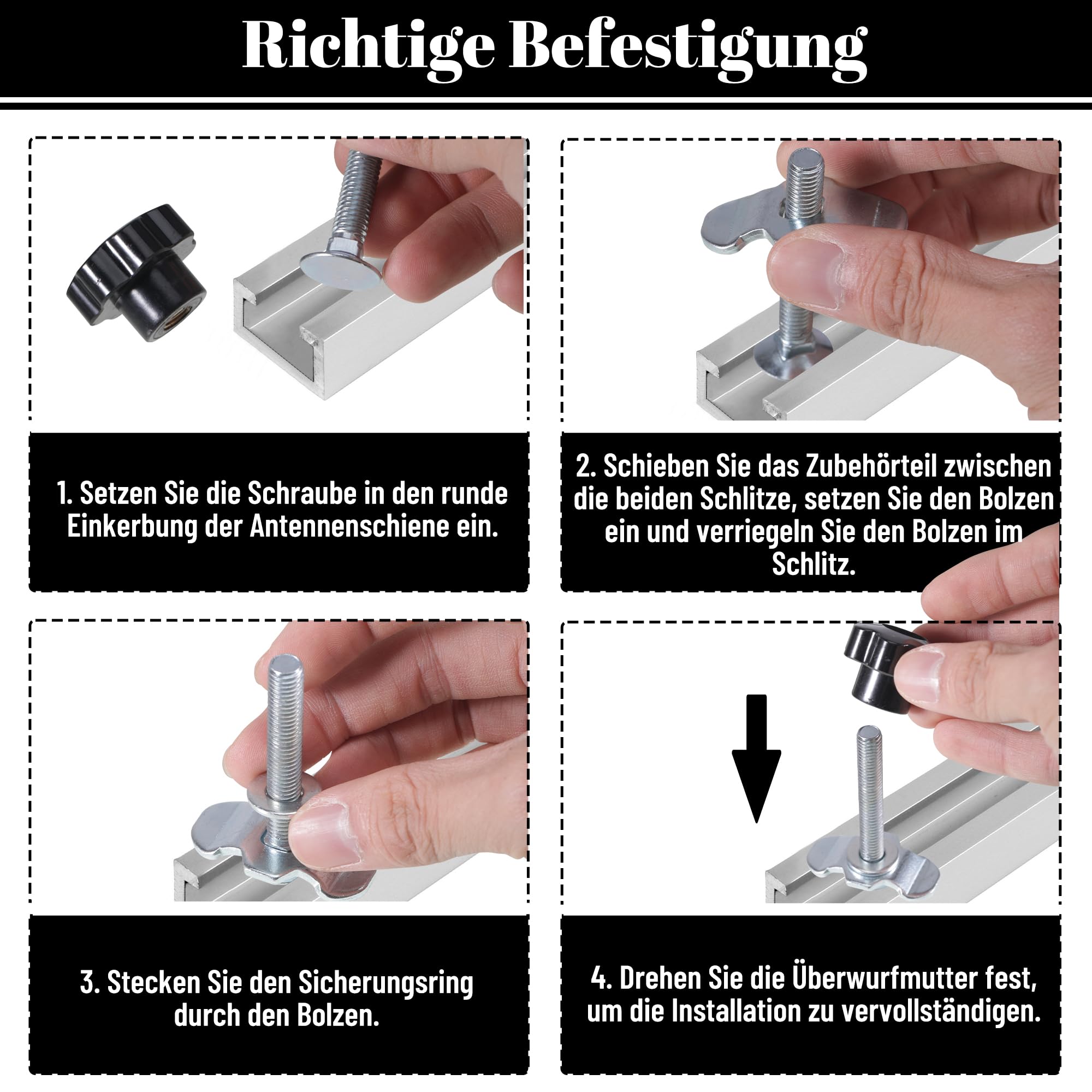 Richtige Befestigung

1. Setzen Sie die Schraube in den runde Einkerbung der Antennenschiene ein.

2. Schieben Sie das Zubehörteil zwischen die beiden Schlitze, setzen Sie den Bolzen ein und verriegeln Sie den Bolzen im Schlitz.

3. Stecken Sie den Sicherungsring durch den Bolzen.

4. Drehen Sie die Überwurfmutter fest, um die Installation zu vervollständigen.