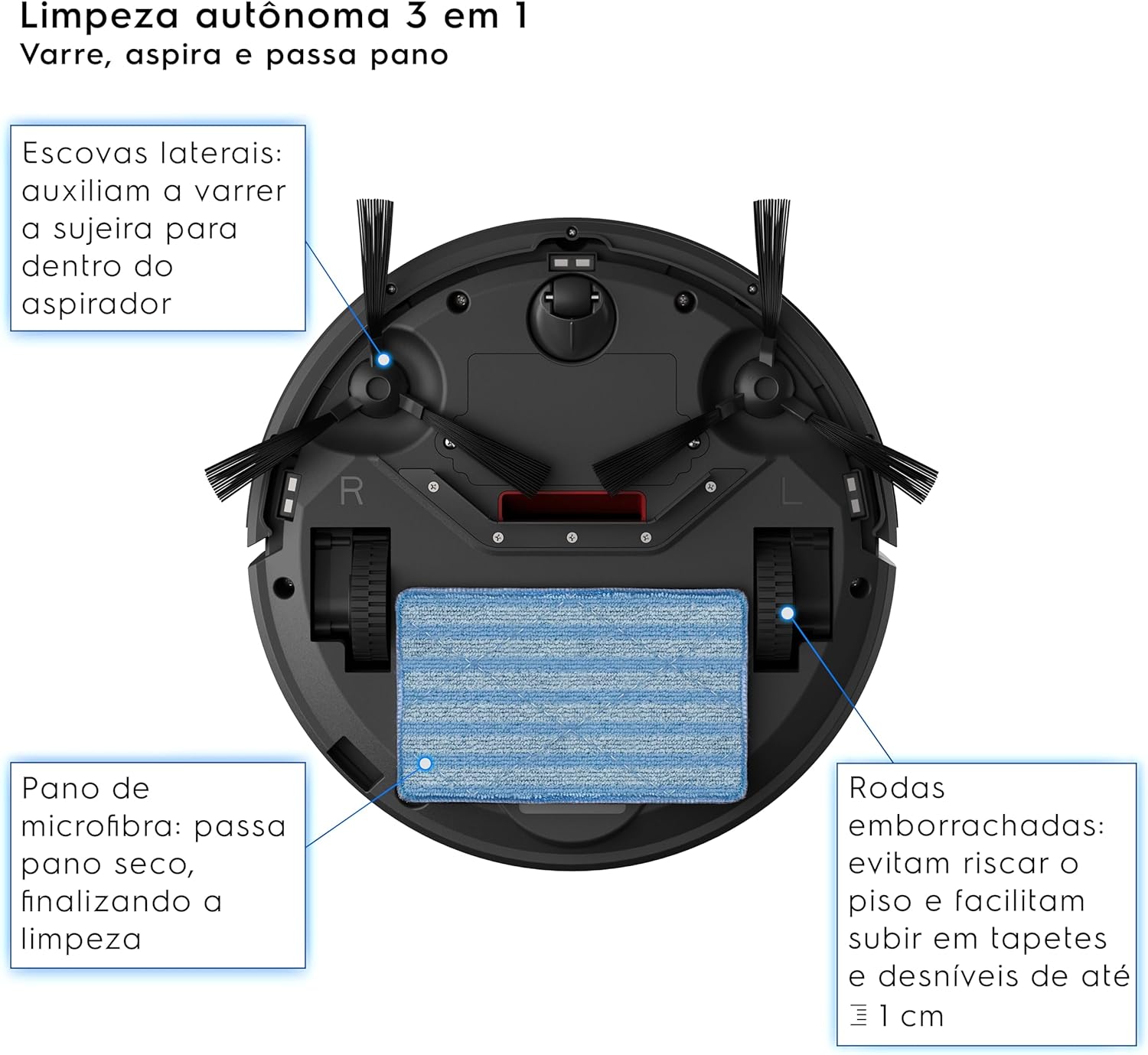 Limpeza autônoma 3 em 1
Varre, aspira e passa pano

Escovas laterais: auxiliam a varrer a sujeira para dentro do aspirador

R

L

Pano de microfibra: passa pano seco, finalizando a limpeza

Rodas emborrachadas: evitam riscar o piso e facilitam subir em tapetes e desníveis de até 1 cm