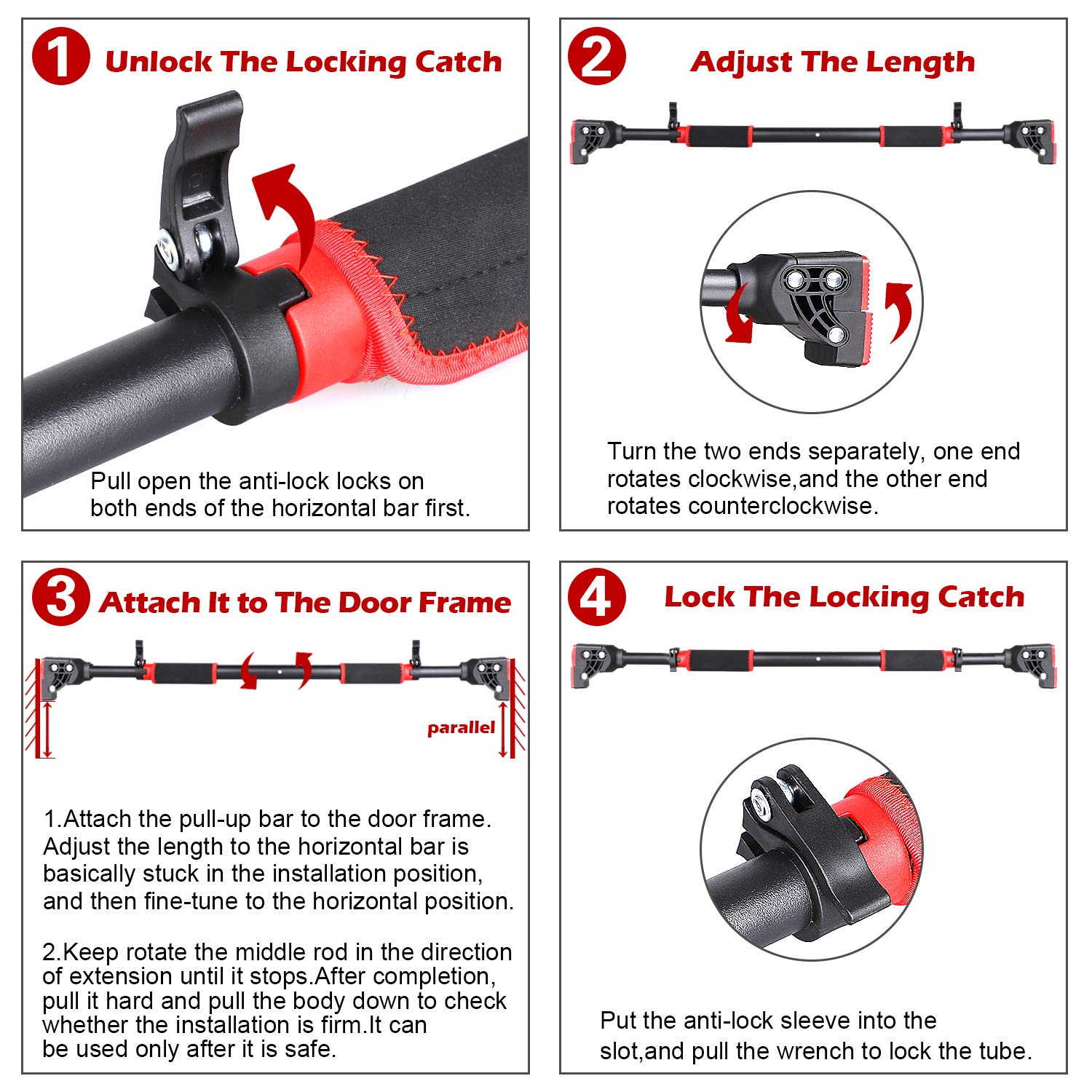 1 Unlock The Locking Catch

Pull open the anti-lock locks on both ends of the horizontal bar first.

2 Adjust The Length

Turn the two ends separately, one end rotates clockwise,and the other end rotates counterclockwise.

3 Attach It to The Door Frame

parallel

1.Attach the pull-up bar to the door frame. Adjust the length to the horizontal bar is basically stuck in the installation position, and then fine-tune to the horizontal position.

2.Keep rotate the middle rod in the direction of extension until it stops.After completion, pull it hard and pull the body down to check whether the installation is firm.It can be used only after it is safe.

4 Lock The Locking Catch

Put the anti-lock sleeve into the slot,and pull the wrench to lock the tube.