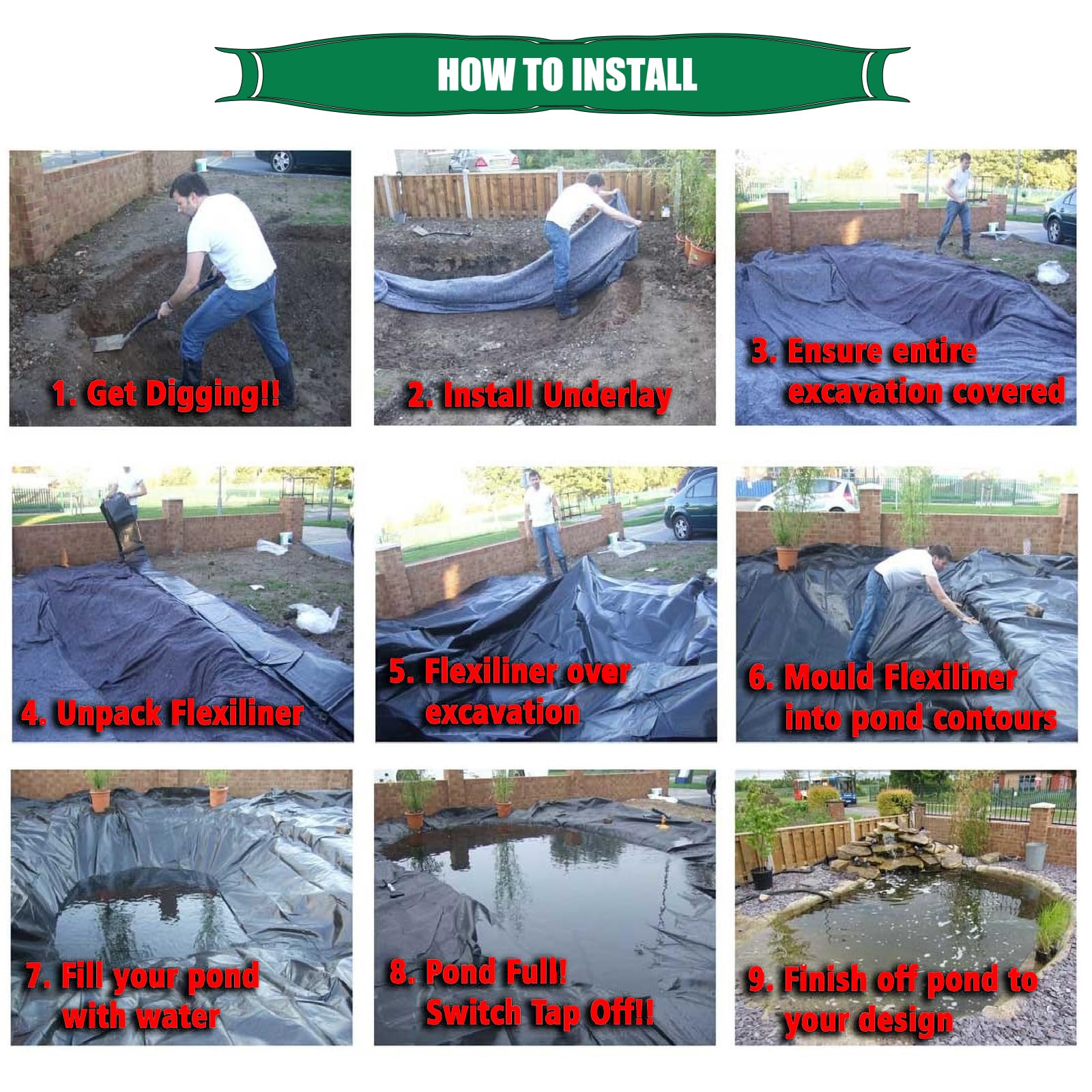 HOW TO INSTALL

1. Get Digging!!

2. Install Underlay

3. Ensure entire excavation covered

4. Unpack Flexiliner

5. Flexiliner over excavation

6. Mould Flexiliner into pond contours

7. Fill your pond with water

8. Pond Full! Switch Tap Off!!

9. Finish off pond to your design