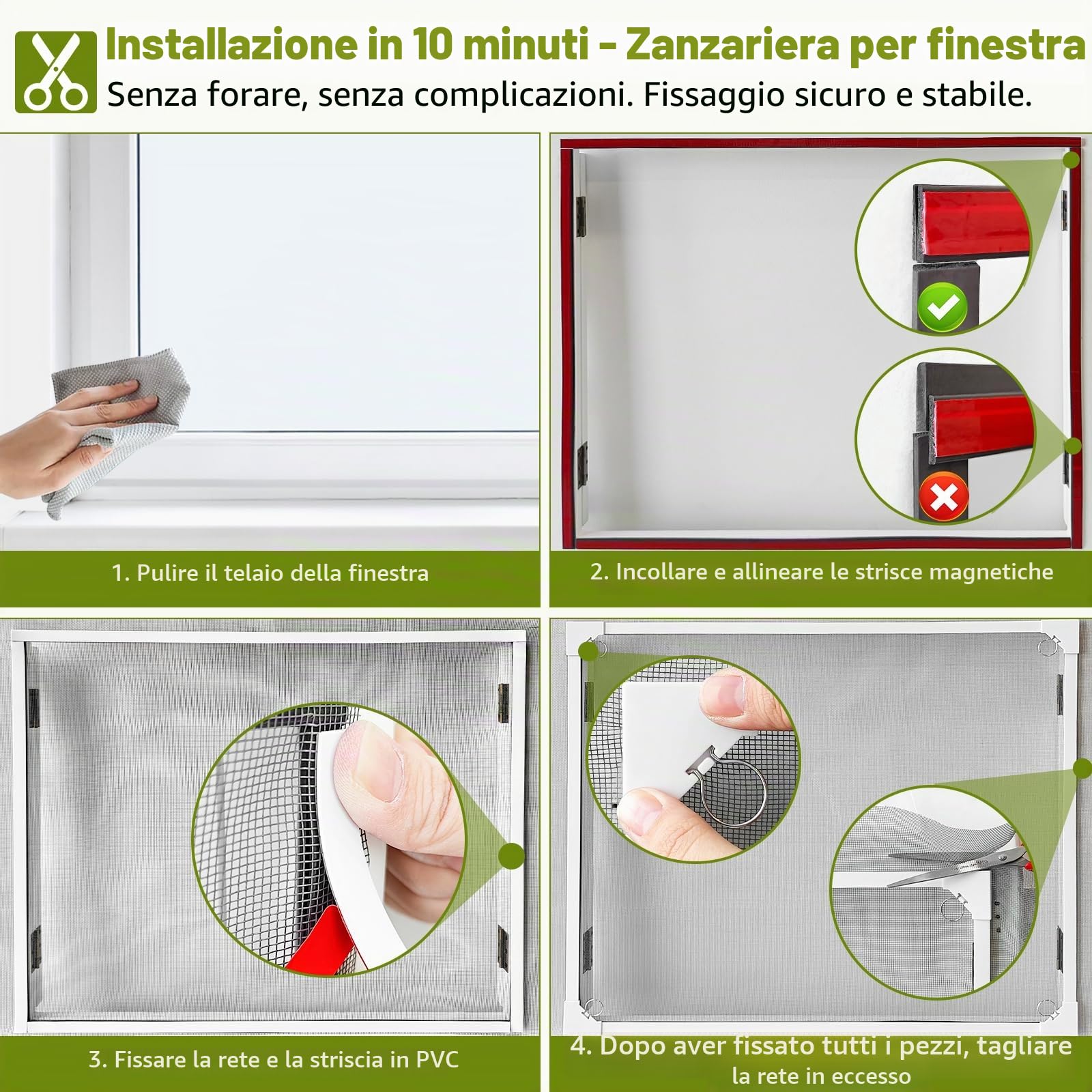 Installazione in 10 minuti - Zanzariera per finestra
Senza forare, senza complicazioni. Fissaggio sicuro e stabile.

1. Pulire il telaio della finestra

2. Incollare e allineare le strisce magnetiche

3. Fissare la rete e la striscia in PVC

4. Dopo aver fissato tutti i pezzi, tagliare la rete in eccesso