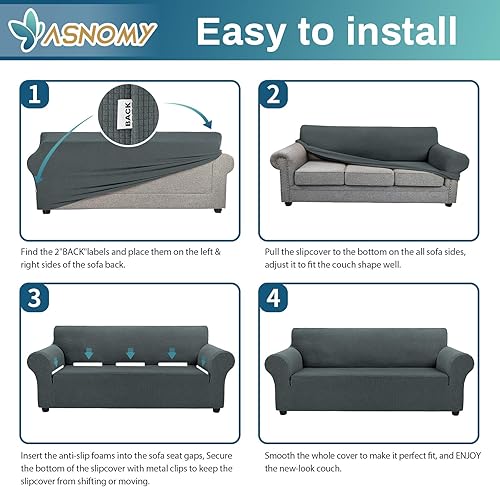 ASNOMY

Easy to install

1

BACK

Find the 2"BACK"labels and place them on the left & right sides of the sofa back.

2

Pull the slipcover to the bottom on the all sofa sides, adjust it to fit the couch shape well.

3

Insert the anti-slip foams into the sofa seat gaps, Secure the bottom of the slipcover with metal clips to keep the slipcover from shifting or moving.

4

Smooth the whole cover to make it perfect fit, and ENJOY the new-look couch.