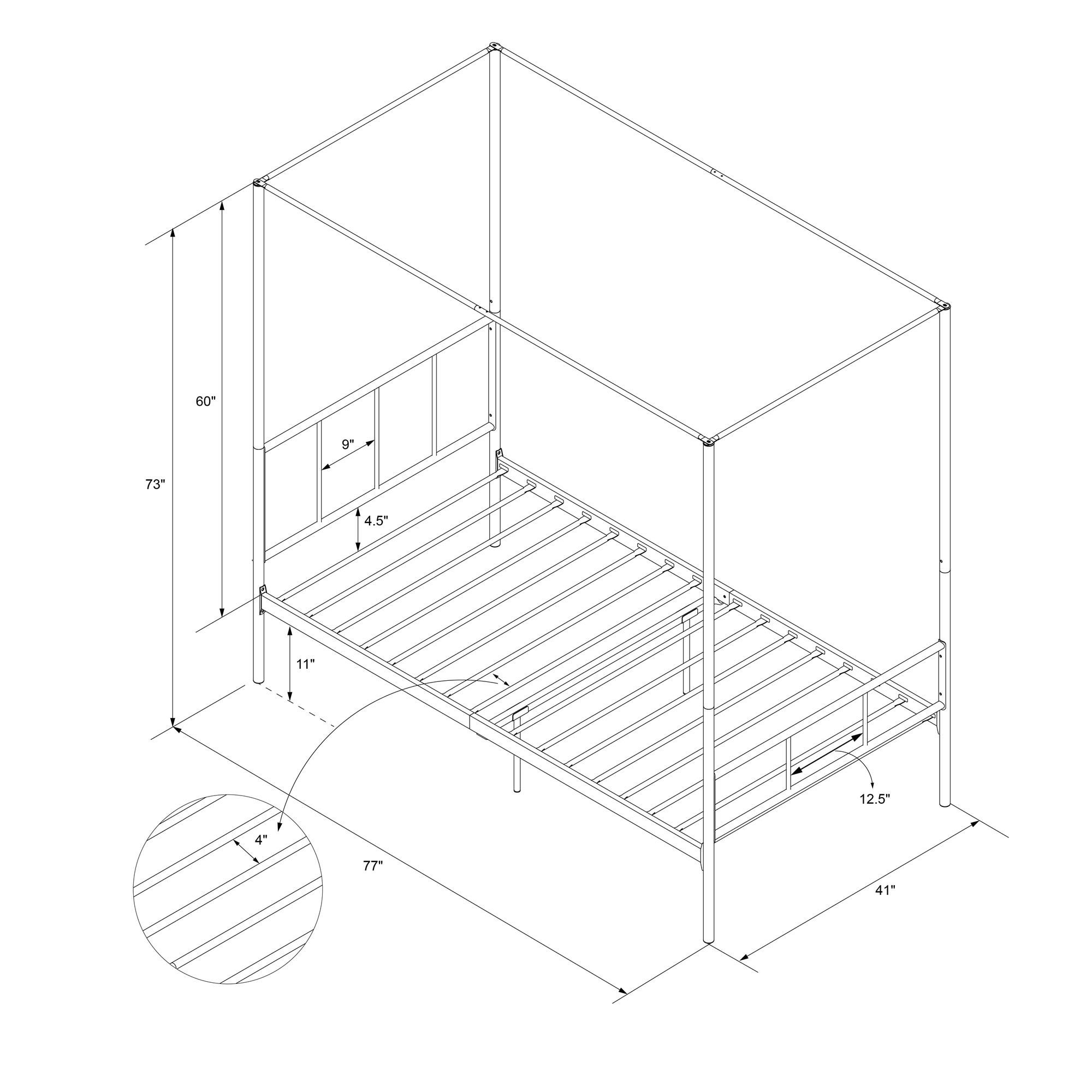 60"

73"

9"

4.5"

11"

12.5"

4"

77"

41"