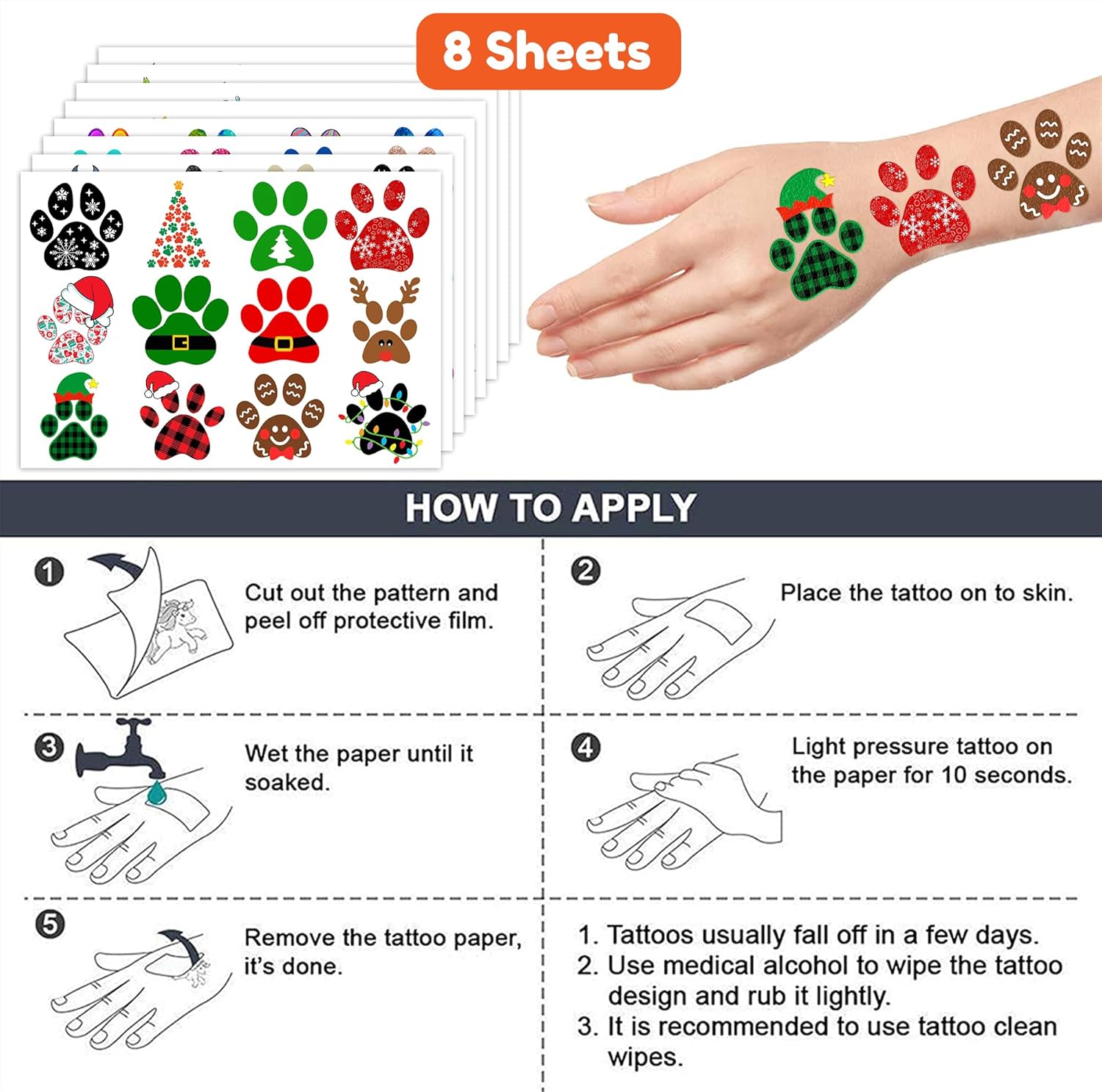 8 Sheets

HOW TO APPLY

1 Cut out the pattern and peel off protective film.

2 Place the tattoo on to skin.

3 Wet the paper until it soaked.

4 Light pressure tattoo on the paper for 10 seconds.

5 Remove the tattoo paper, it's done.

1. Tattoos usually fall off in a few days.
2. Use medical alcohol to wipe the tattoo design and rub it lightly.
3. It is recommended to use tattoo clean wipes.