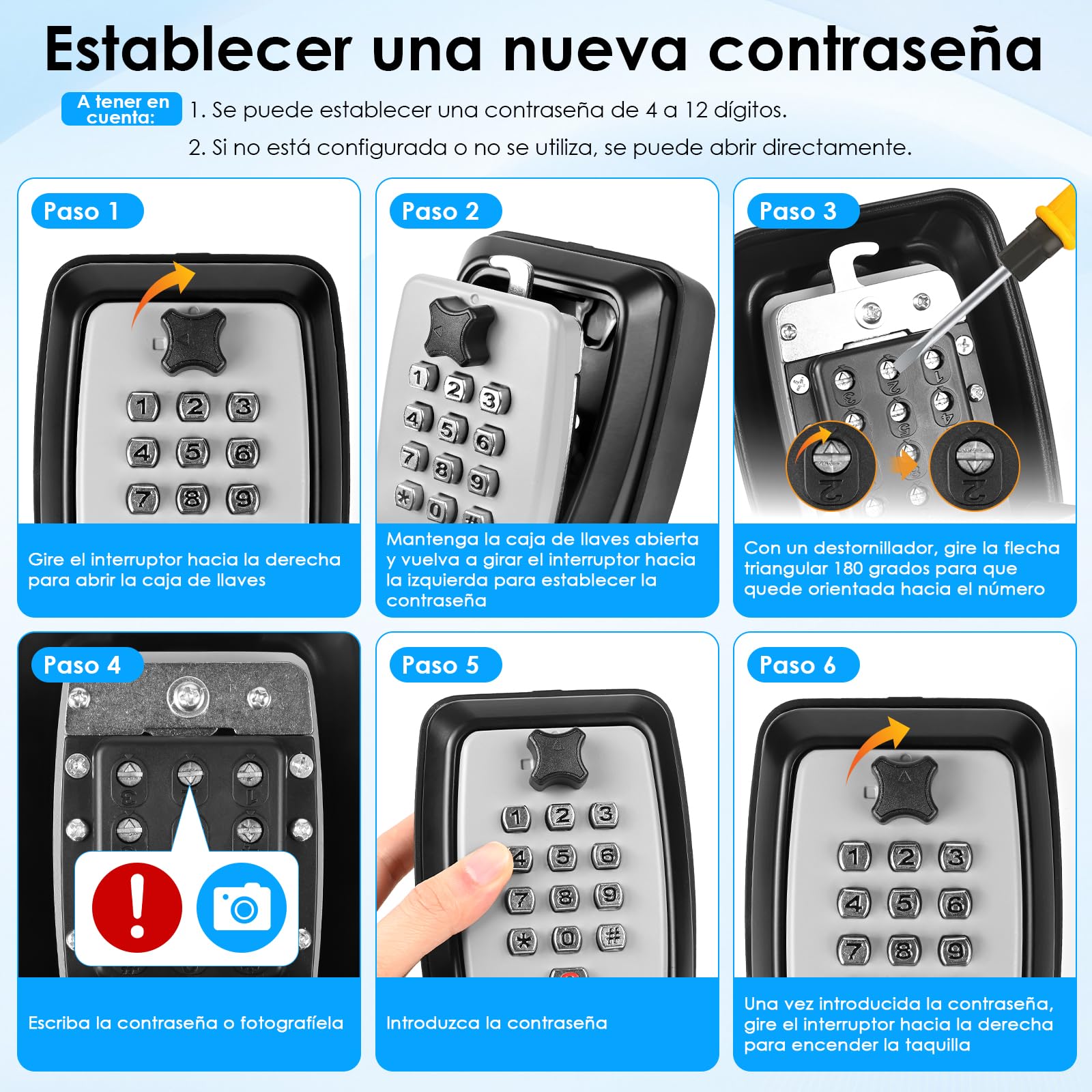 Establecer una nueva contraseña

A tener en cuenta: 1. Se puede establecer una contraseña de 4 a 12 dígitos.

2. Si no está configurada o no se utiliza, se puede abrir directamente.

Paso 1

1 2 3
4 5 6
7 8 9

Gire el interruptor hacia la derecha para abrir la caja de llaves

Paso 2

1 2 3
4 5 6
7 8 9
* 0 #

Mantenga la caja de llaves abierta y vuelva a girar el interruptor hacia la izquierda para establecer la contraseña

Paso 3

Con un destornillador, gire la flecha triangular 180 grados para que quede orientada hacia el número

Paso 4

Escriba la contraseña o fotografíela

Paso 5

1 2 3
4 5 6
7 8 9
* 0 #

Introduzca la contraseña

Paso 6

1 2 3
4 5 6
7 8 9

Una vez introducida la contraseña, gire el interruptor hacia la derecha para encender la taquilla