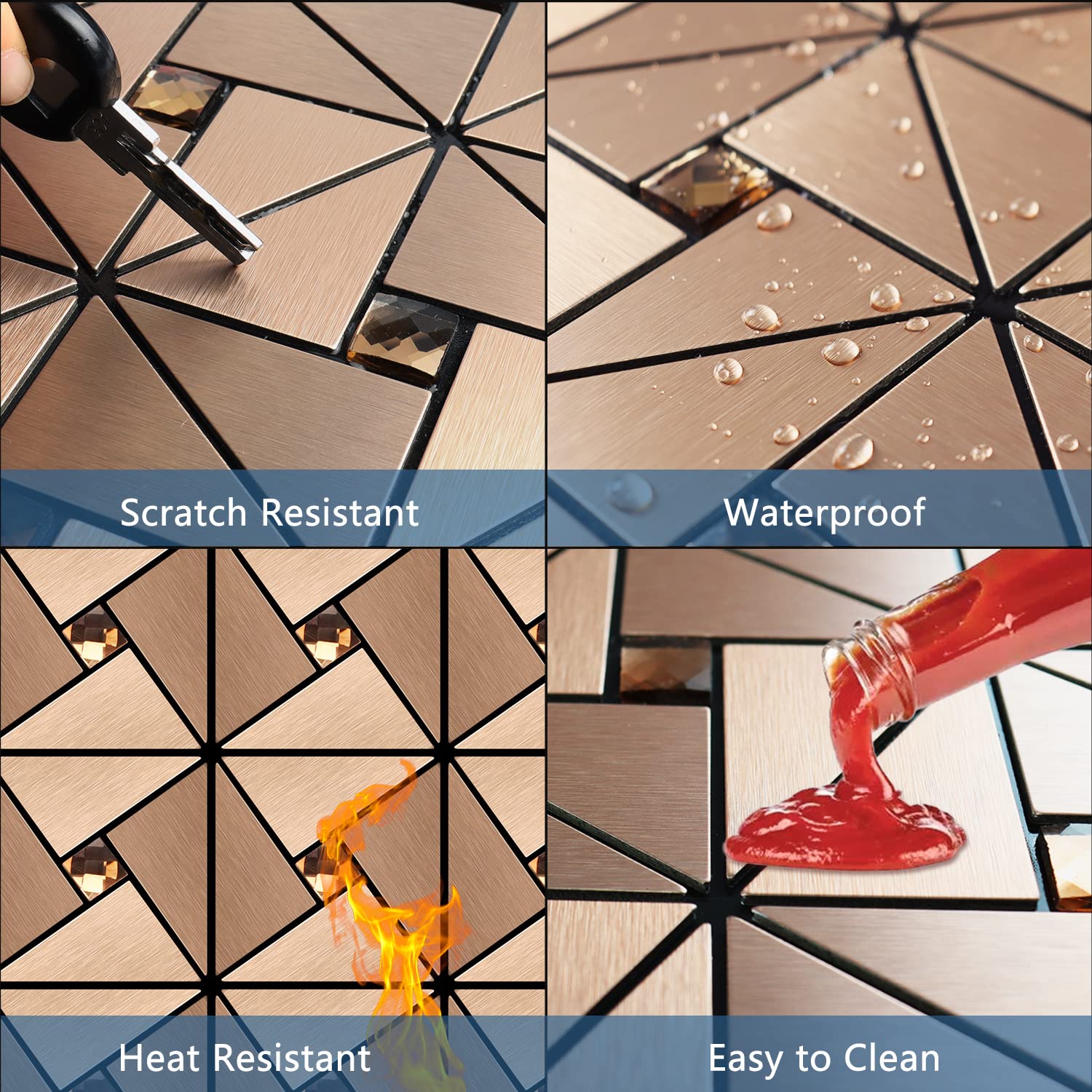 Scratch Resistant

Waterproof

Heat Resistant

Easy to Clean