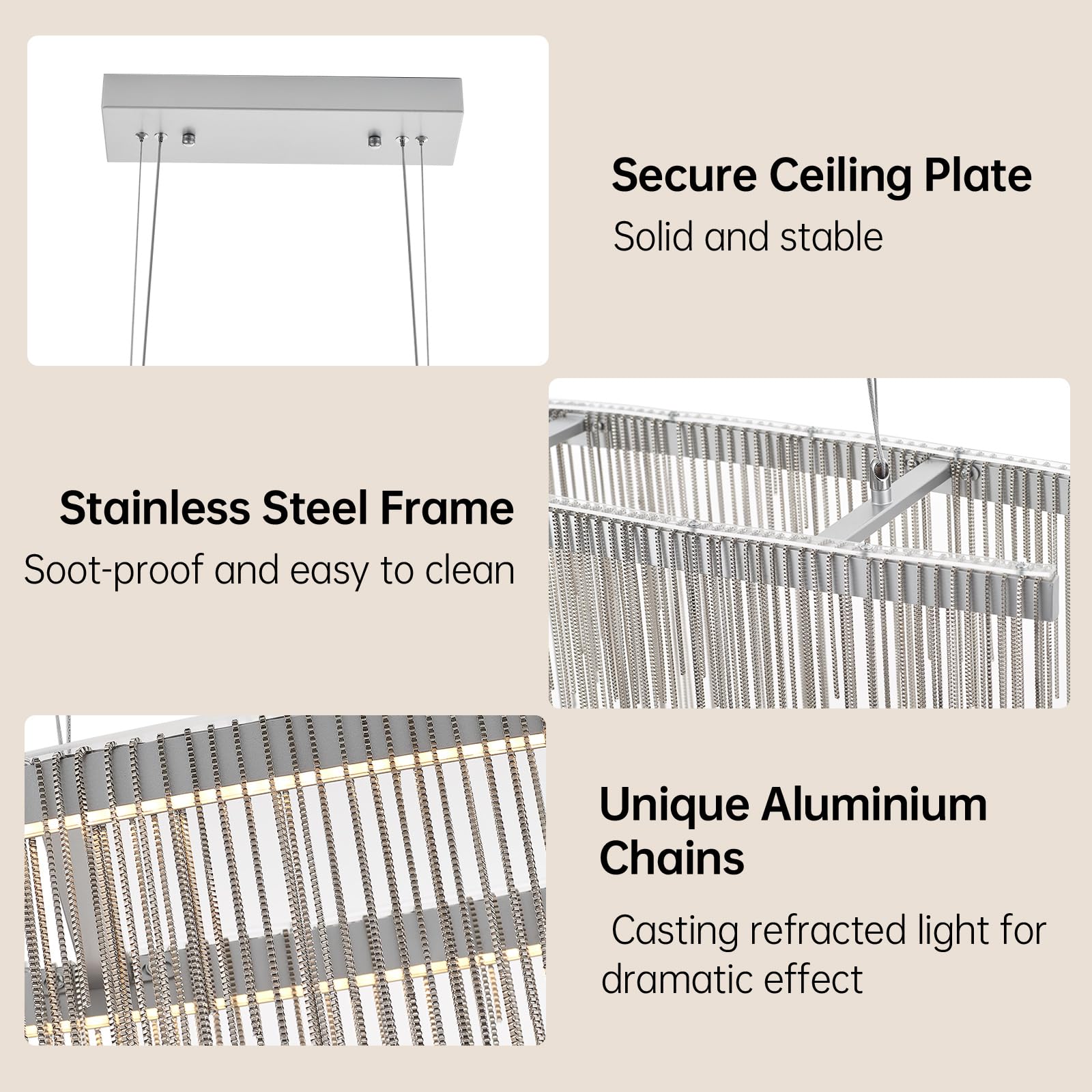 Secure Ceiling Plate
Solid and stable

Stainless Steel Frame
Soot-proof and easy to clean

Unique Aluminium Chains
Casting refracted light for dramatic effect