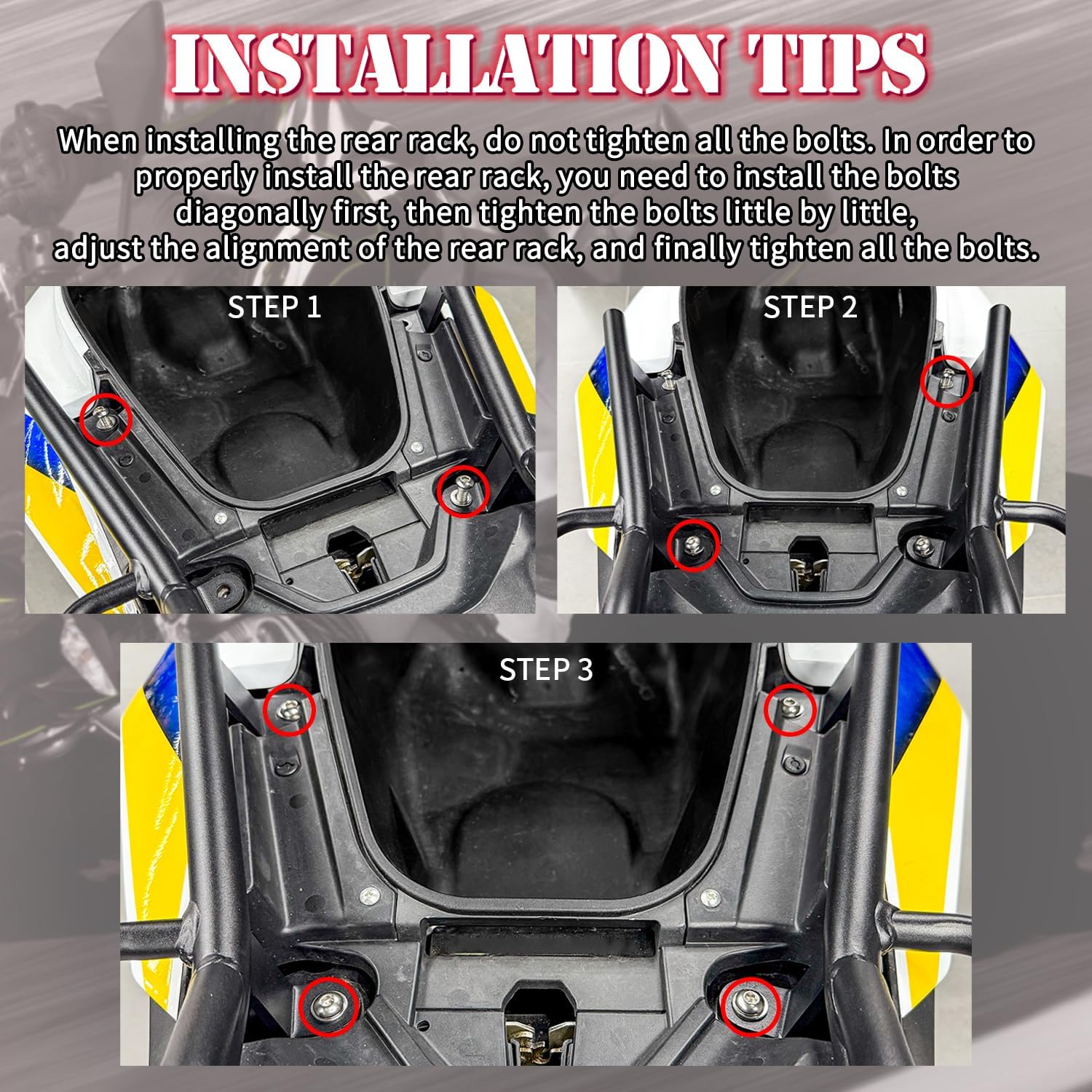 INSTALLATION TIPS

When installing the rear rack, do not tighten all the bolts. In order to properly install the rear rack, you need to install the bolts diagonally first, then tighten the bolts little by little, adjust the alignment of the rear rack, and finally tighten all the bolts.

STEP 1

STEP 2

STEP 3