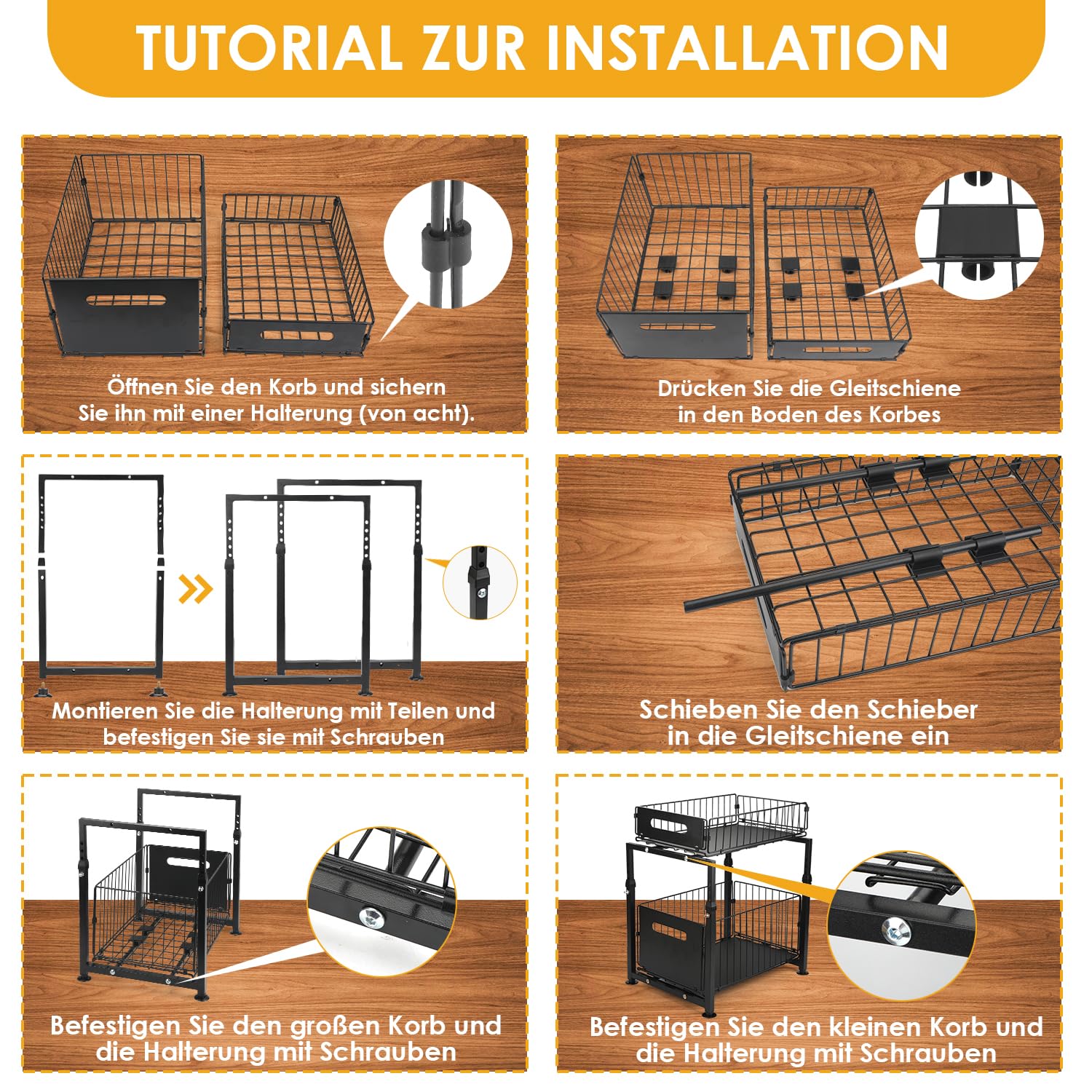 TUTORIAL ZUR INSTALLATION

Öffnen Sie den Korb und sichern Sie ihn mit einer Halterung (von acht).

Drücken Sie die Gleitschiene in den Boden des Korbes

Montieren Sie die Halterung mit Teilen und befestigen Sie sie mit Schrauben

Schieben Sie den Schieber in die Gleitschiene ein

Befestigen Sie den großen Korb und die Halterung mit Schrauben

Befestigen Sie den kleinen Korb und die Halterung mit Schrauben