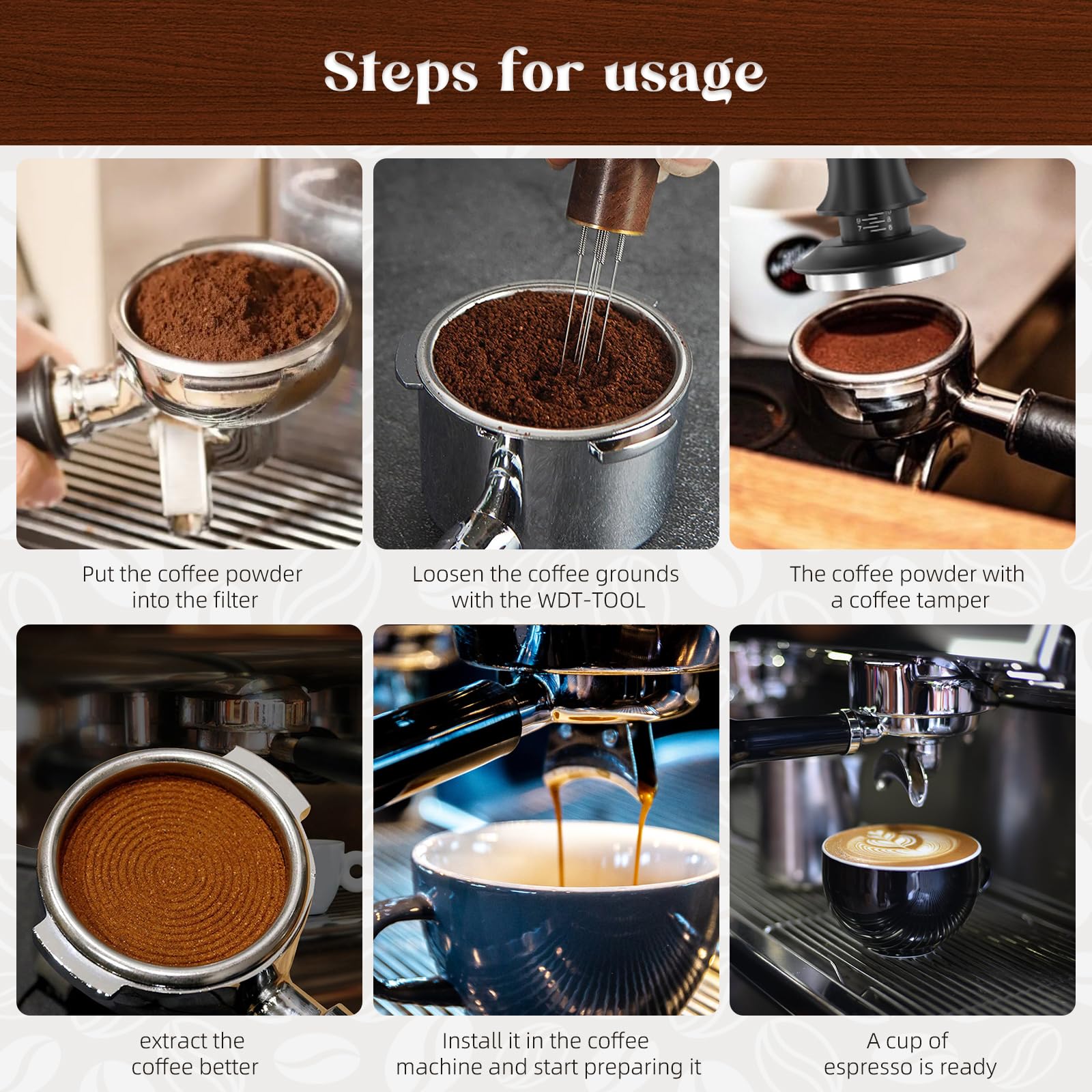 Steps for usage

Put the coffee powder into the filter

Loosen the coffee grounds with the WDT-TOOL

The coffee powder with a coffee tamper

extract the coffee better

Install it in the coffee machine and start preparing it

A cup of espresso is ready