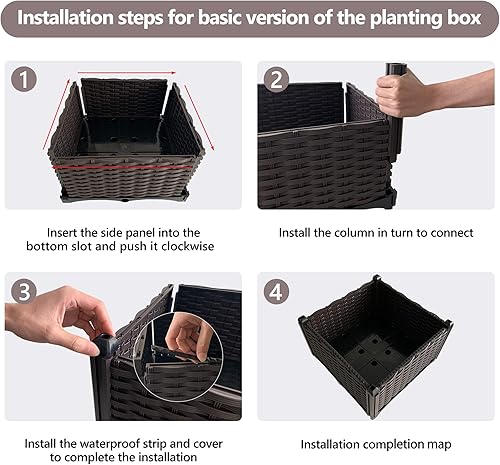 Installation steps for basic version of the planting box

1

Insert the side panel into the bottom slot and push it clockwise

2

Install the column in turn to connect

3

Install the waterproof strip and cover to complete the installation

4

Installation completion map