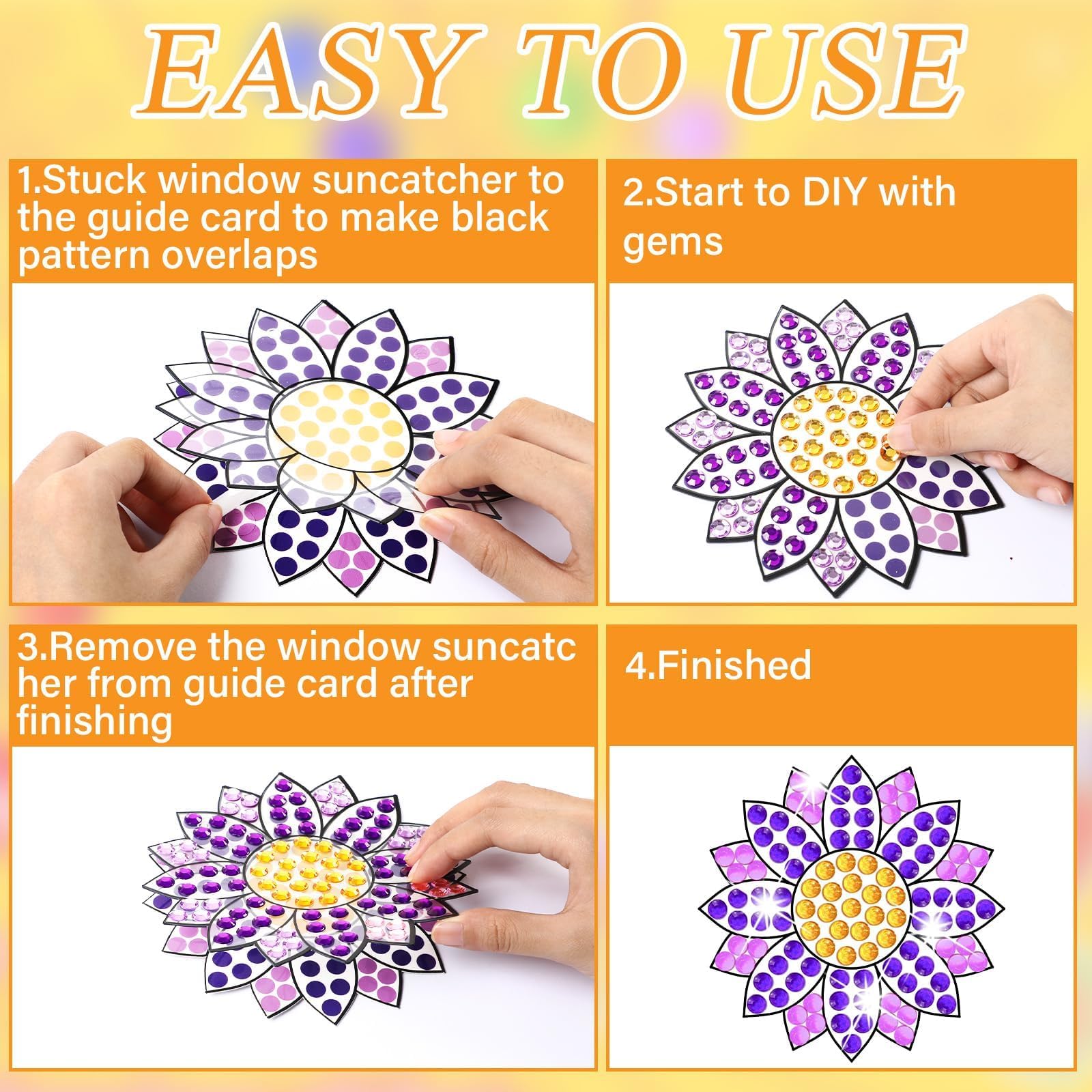 EASY TO USE

1.Stuck window suncatcher to the guide card to make black pattern overlaps

2.Start to DIY with gems

3.Remove the window suncatc her from guide card after finishing

4.Finished