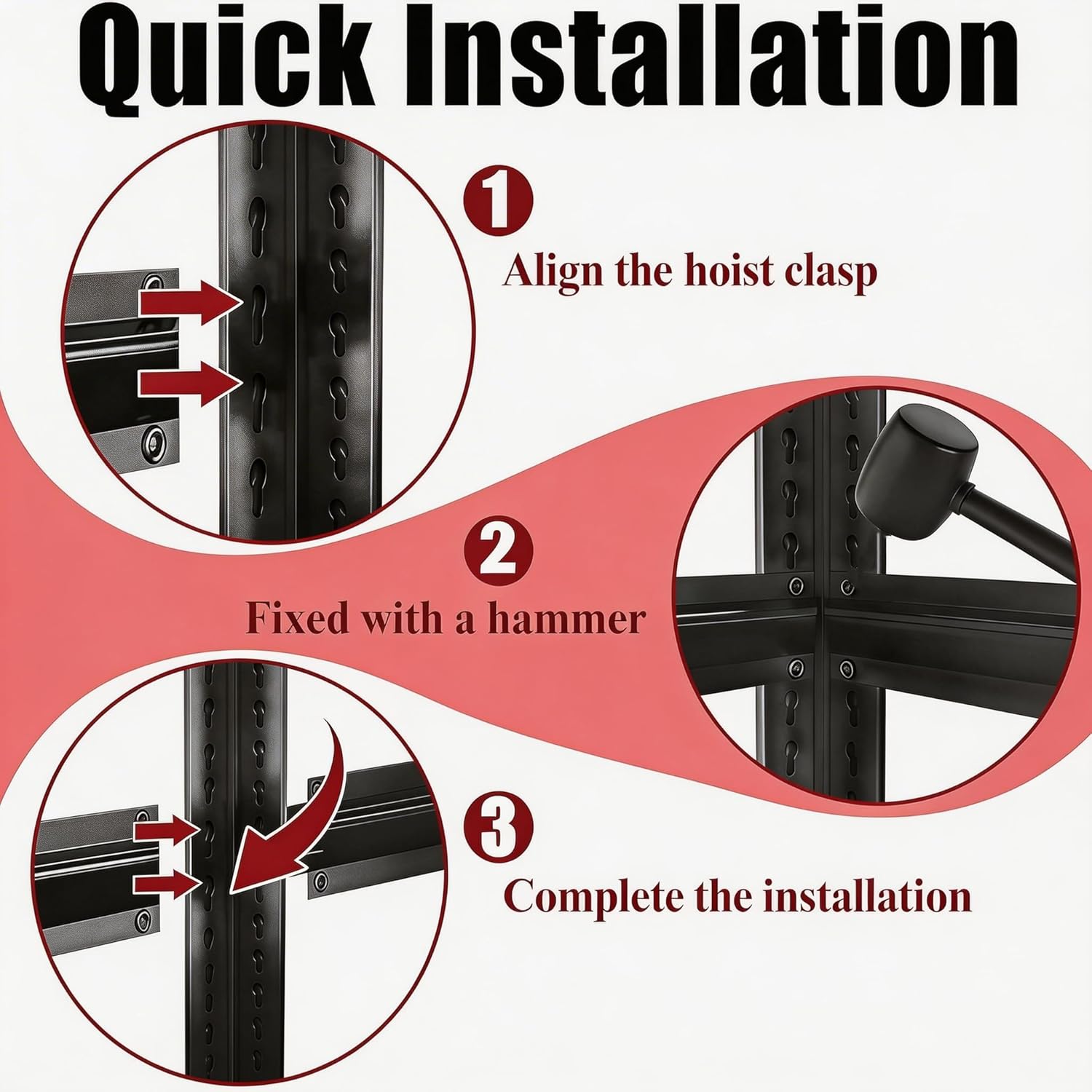 Quick Installation

1

Align the hoist clasp

2

Fixed with a hammer

3

Complete the installation