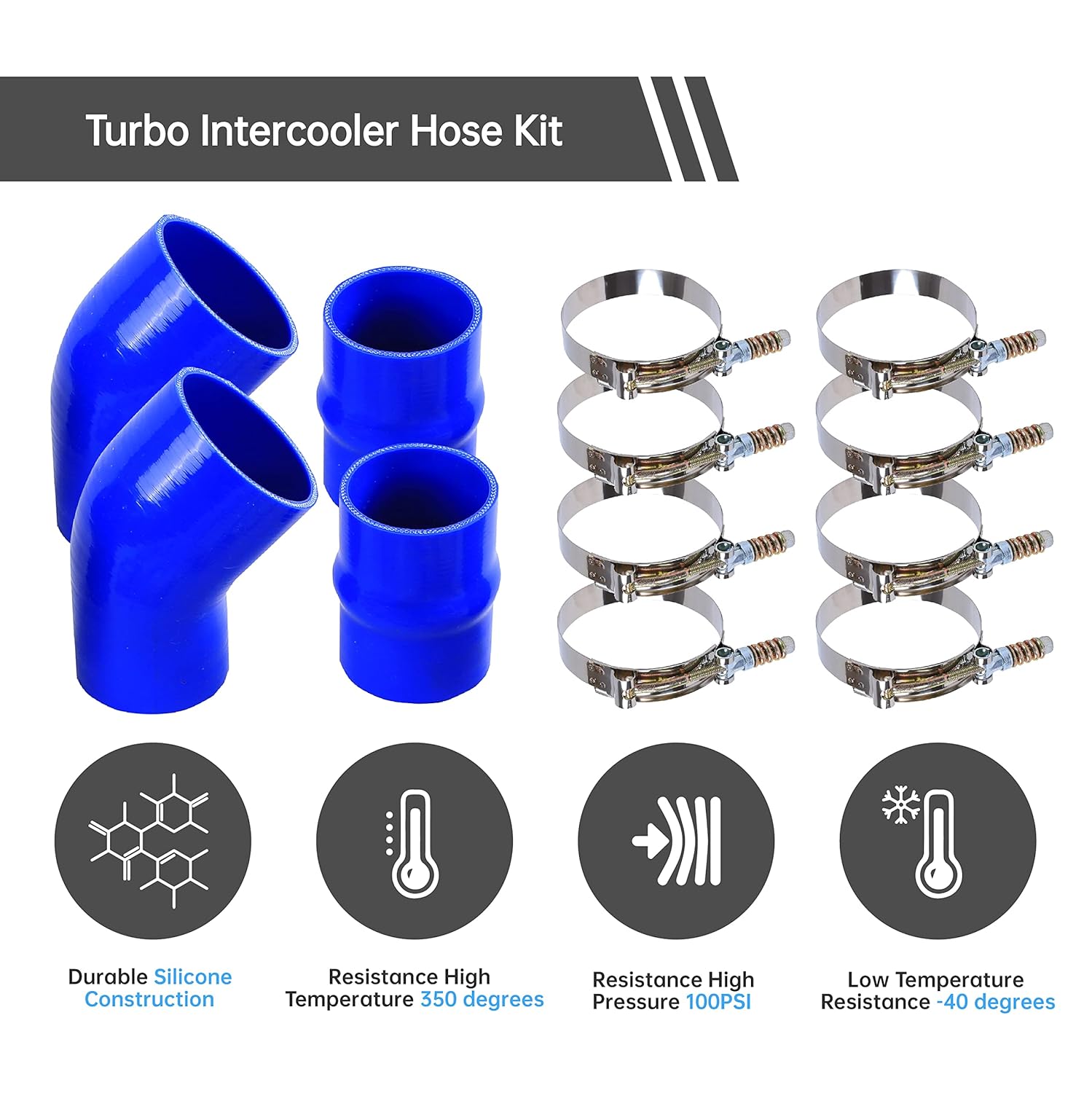 Turbo Intercooler Hose Kit

Durable Silicone Construction

Resistance High Temperature 350 degrees

Resistance High Pressure 100PSI

Low Temperature Resistance -40 degrees