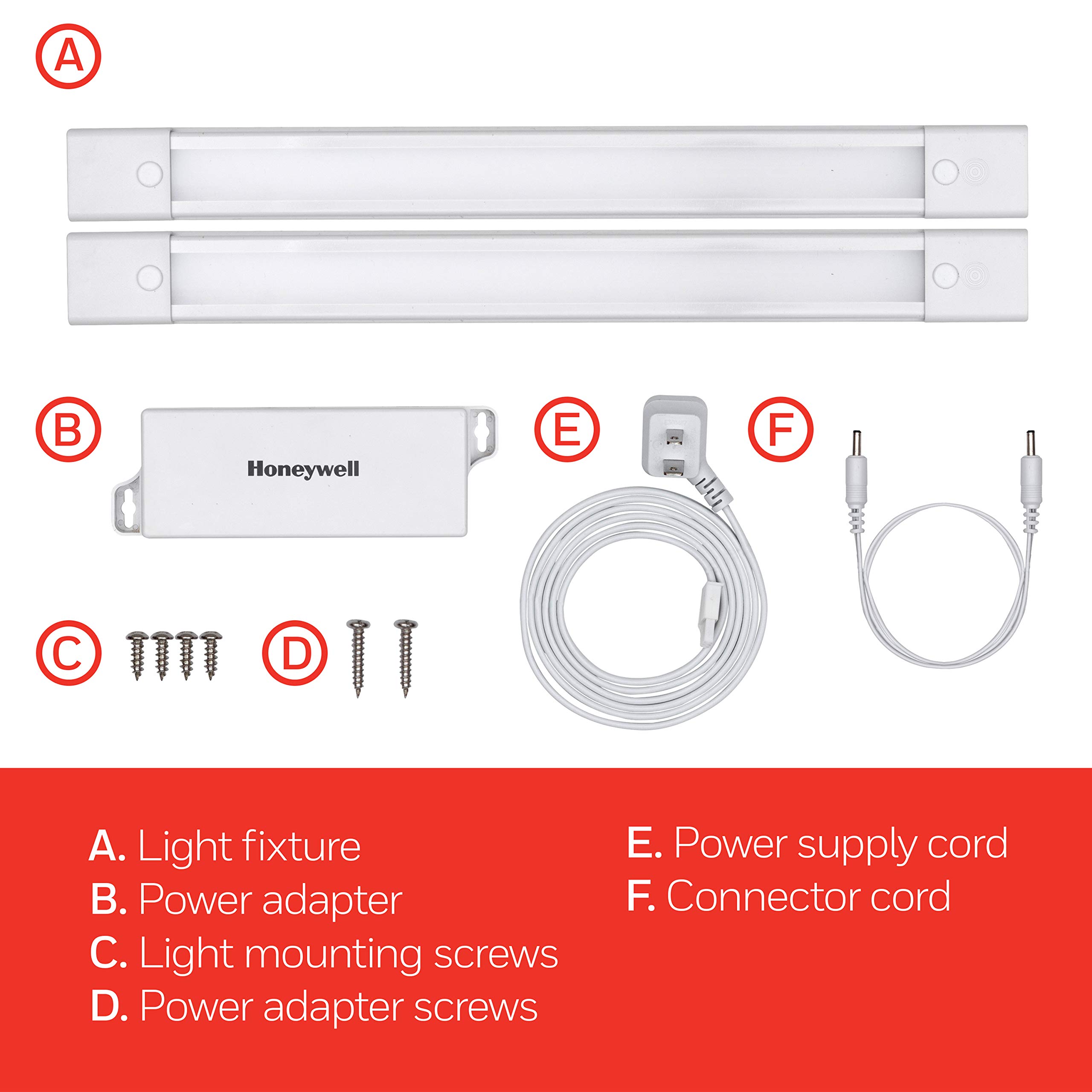 A

B

Honeywell

E

F

C

D

A. Light fixture
B. Power adapter
C. Light mounting screws
D. Power adapter screws

E. Power supply cord
F. Connector cord