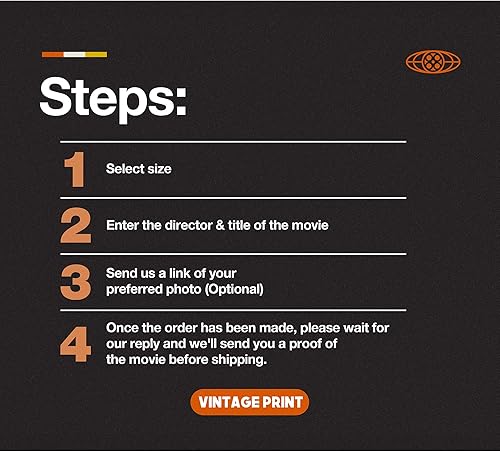 Steps:

1 Select size

2 Enter the director & title of the movie

3 Send us a link of your preferred photo (Optional)

4 Once the order has been made, please wait for our reply and we'll send you a proof of the movie before shipping.

VINTAGE PRINT