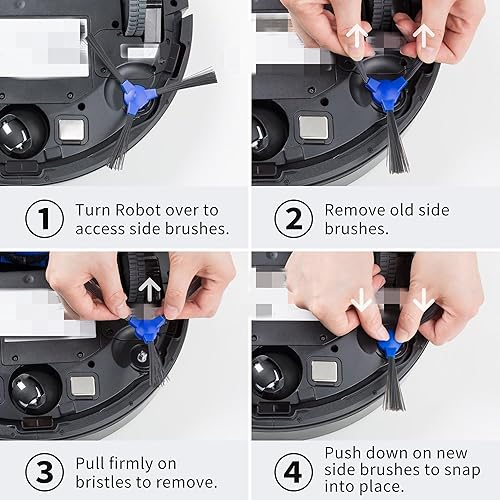 1 Turn Robot over to access side brushes.

2 Remove old side brushes.

3 Pull firmly on bristles to remove.

4 Push down on new side brushes to snap into place.