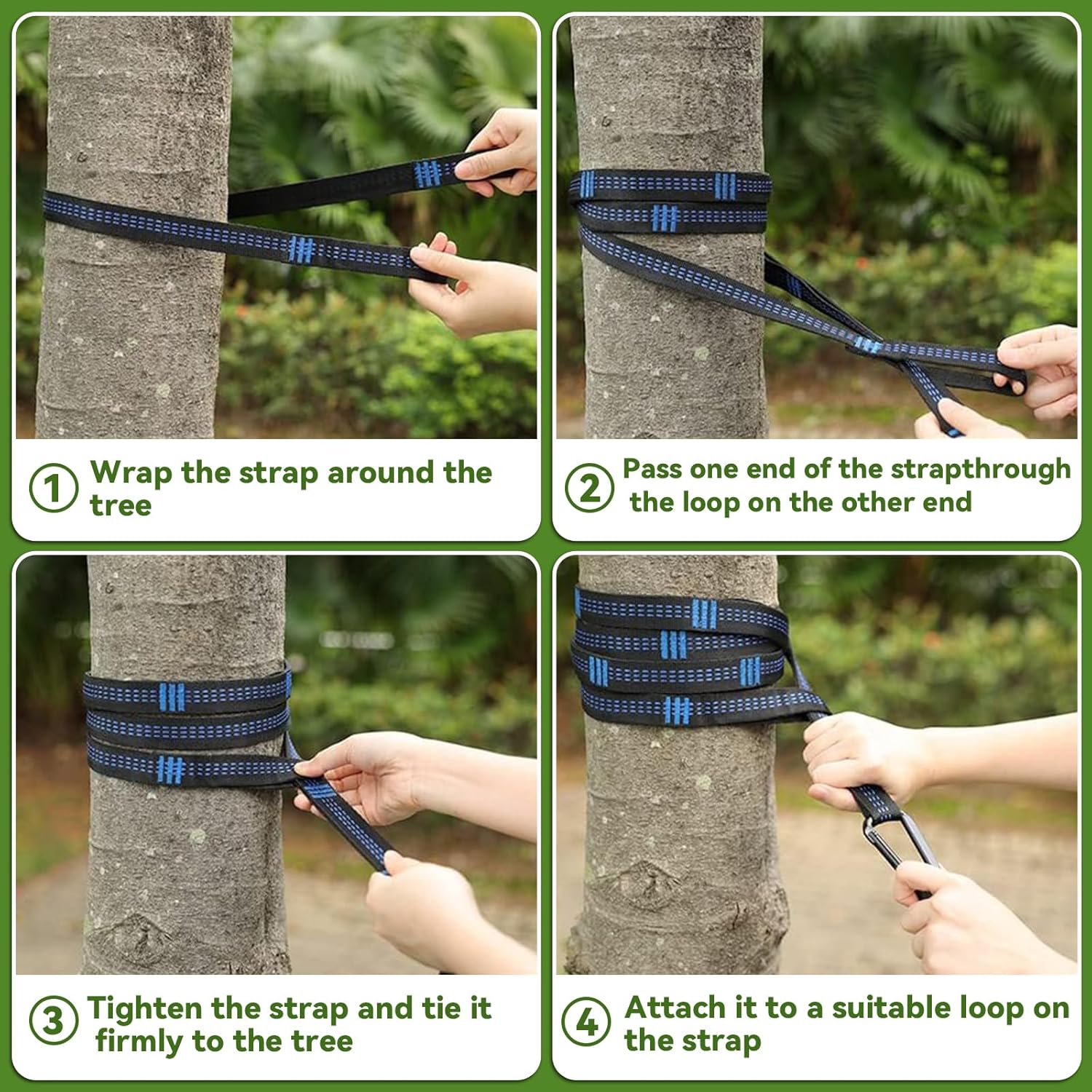 ① Wrap the strap around the tree

② Pass one end of the strapthrough the loop on the other end

③ Tighten the strap and tie it firmly to the tree

④ Attach it to a suitable loop on the strap