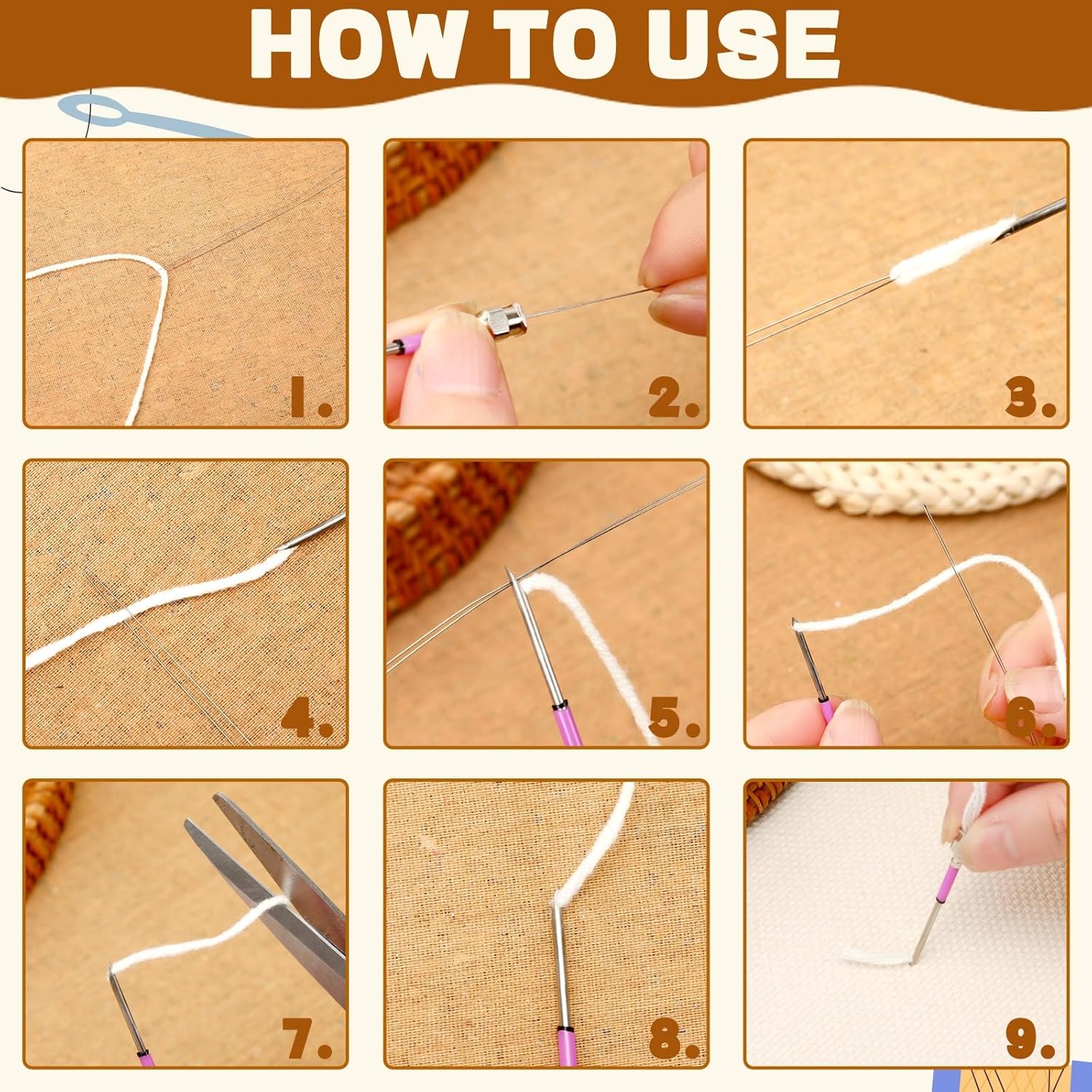 HOW TO USE

1.

2.

3.

4.

5.

6.

7.

8.

9.