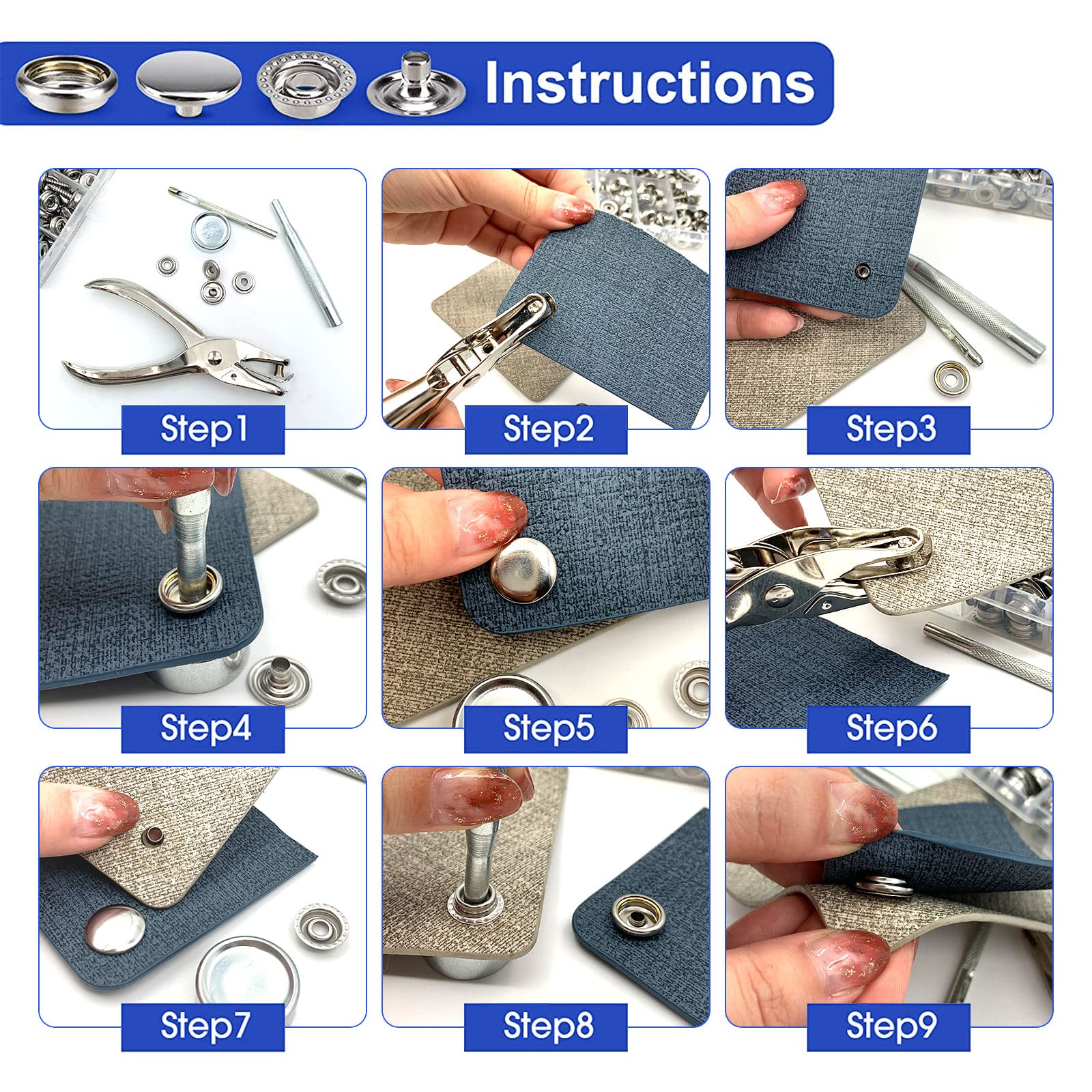 Instructions

Step1

Step2

Step3

Step4

Step5

Step6

Step7

Step8

Step9