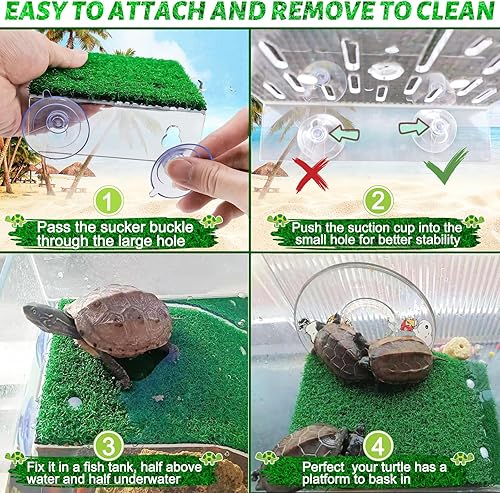 EASY TO ATTACH AND REMOVE TO CLEAN

1
Pass the sucker buckle through the large hole

2
Push the suction cup into the small hole for better stability

3
Fix it in a fish tank, half above water and half underwater

4
Perfect your turtle has a platform to bask in