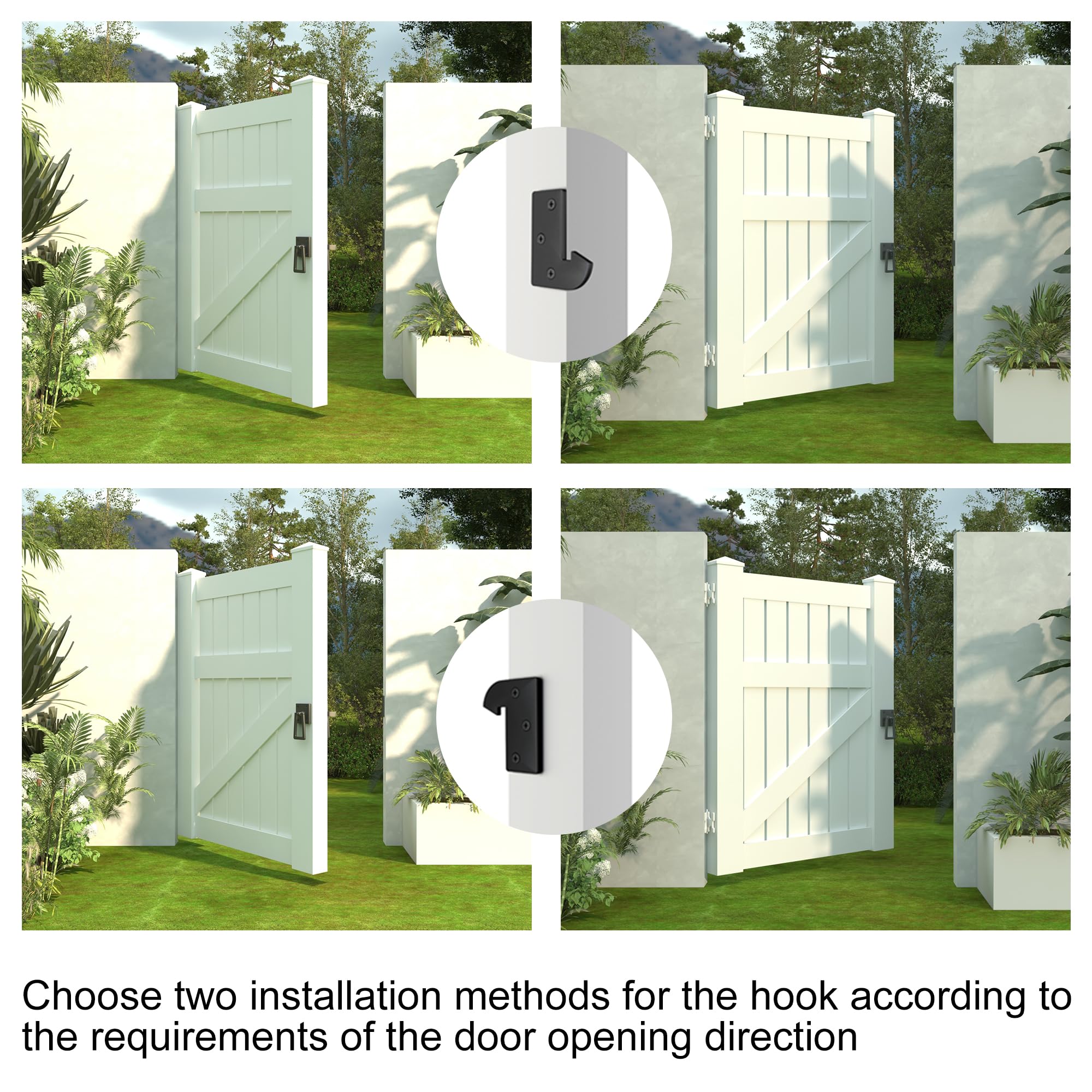 Choose two installation methods for the hook according to the requirements of the door opening direction