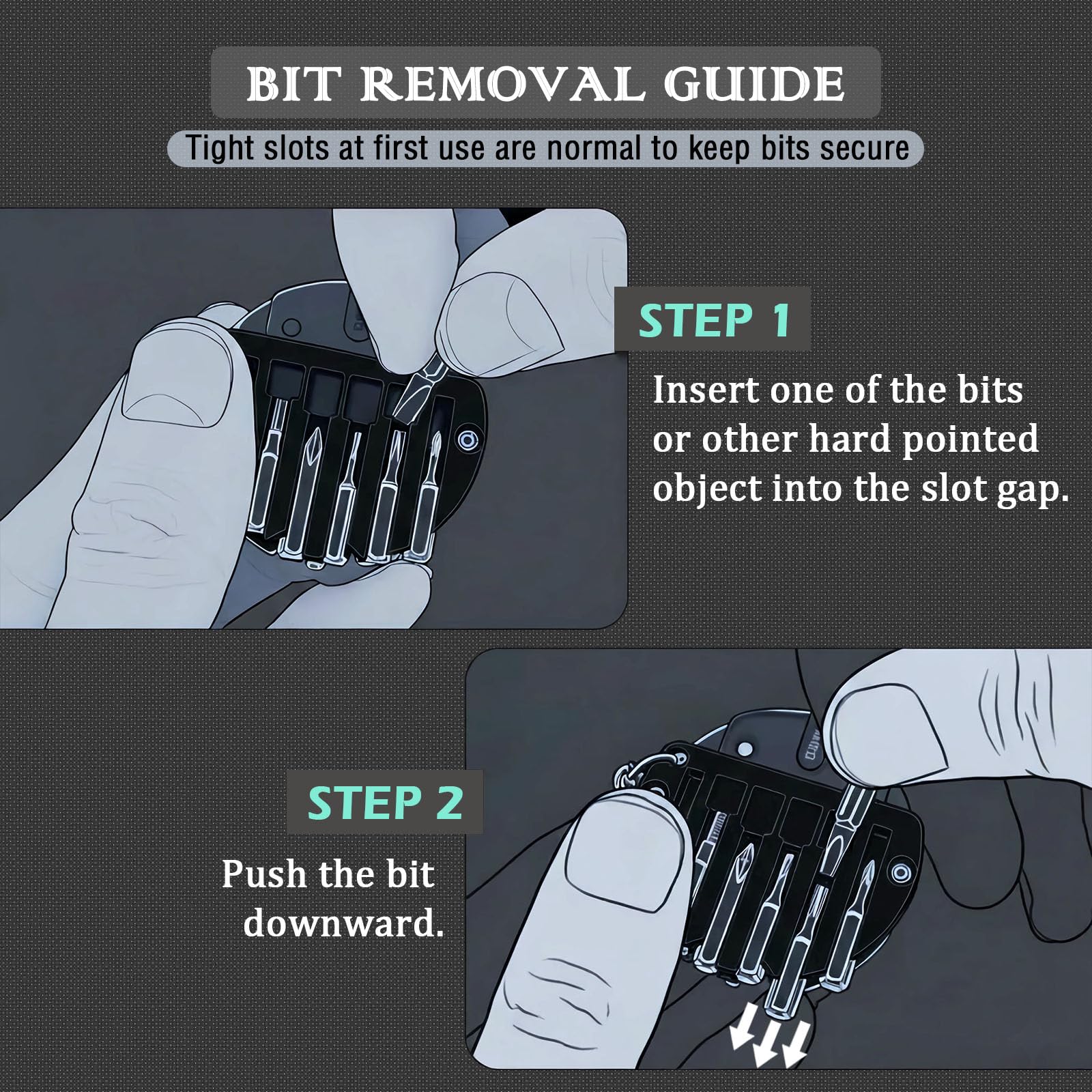 BIT REMOVAL GUIDE

Tight slots at first use are normal to keep bits secure

STEP 1

Insert one of the bits or other hard pointed object into the slot gap.

STEP 2

Push the bit downward.