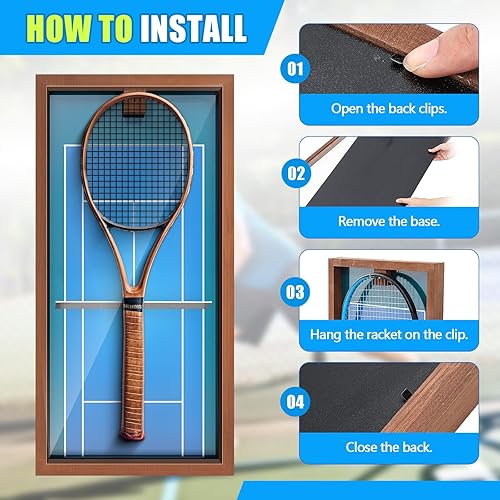 HOW TO INSTALL

01
Open the back clips.

02
Remove the base.

03
Hang the racket on the clip.

04
Close the back.