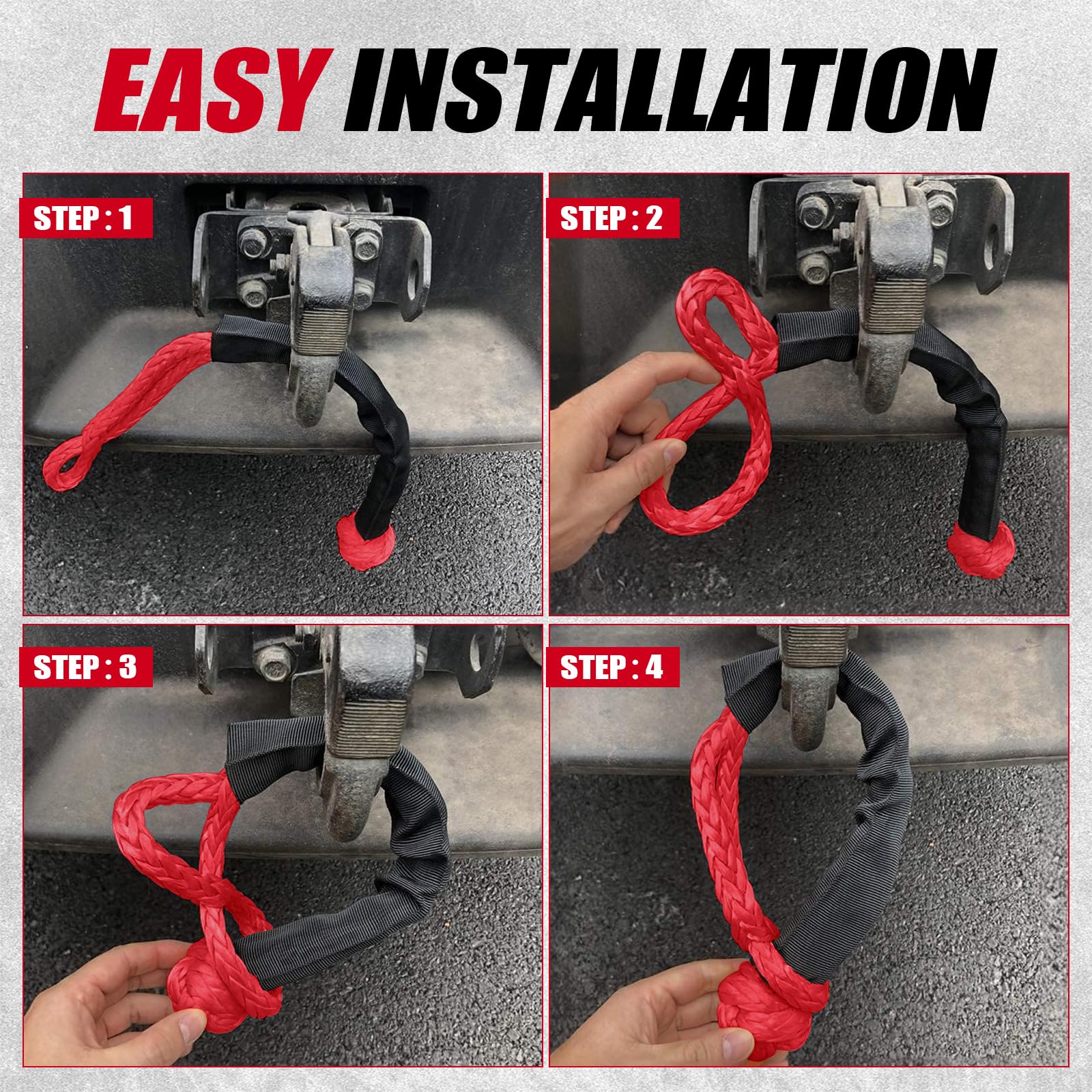 EASY INSTALLATION

STEP : 1

STEP : 2

STEP : 3

STEP : 4