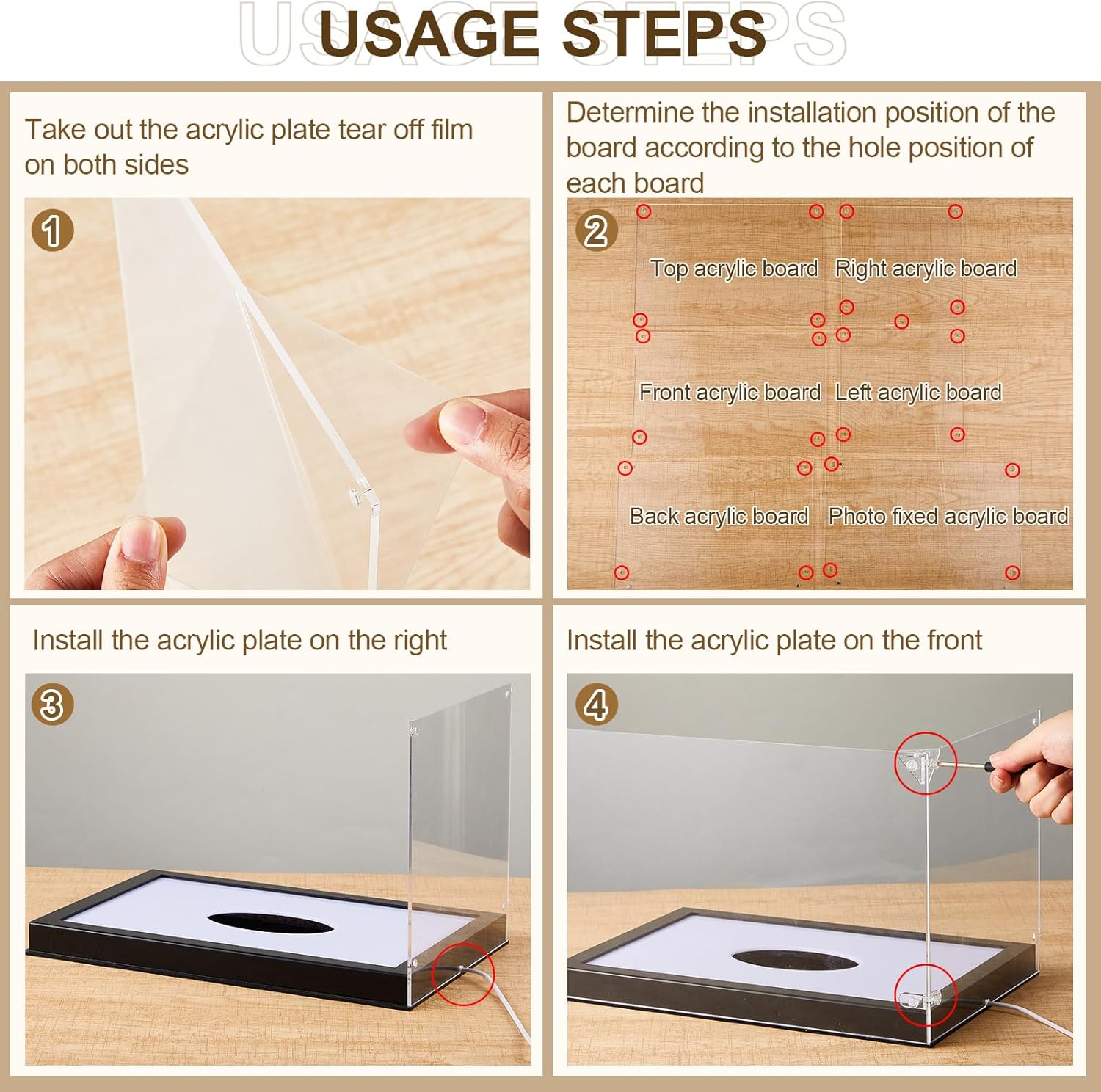 USAGE STEPS

Take out the acrylic plate tear off film on both sides

1

Determine the installation position of the board according to the hole position of each board

2

Top acrylic board

Right acrylic board

Front acrylic board

Left acrylic board

Back acrylic board

Photo fixed acrylic board

Install the acrylic plate on the right

3

Install the acrylic plate on the front

4