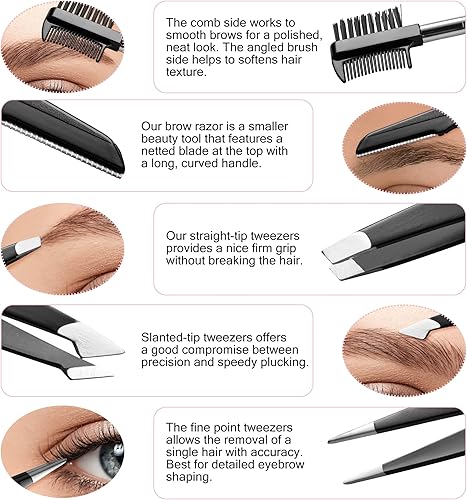 The comb side works to smooth brows for a polished, neat look. The angled brush side helps to softens hair texture.

Our brow razor is a smaller beauty tool that features a netted blade at the top with a long, curved handle.

Our straight-tip tweezers provides a nice firm grip without breaking the hair.

Slanted-tip tweezers offers a good compromise between precision and speedy plucking.

The fine point tweezers allows the removal of a single hair with accuracy. Best for detailed eyebrow shaping.