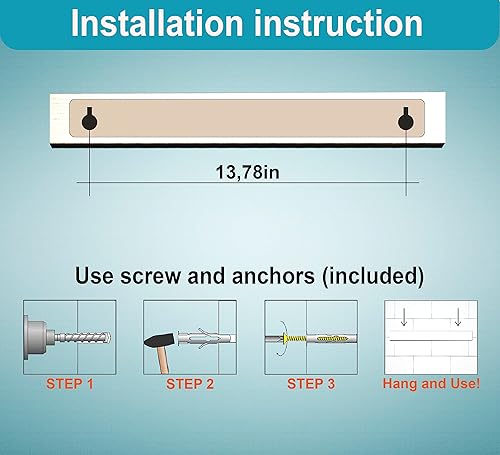 Installation instruction

13,78in

Use screw and anchors (included)

STEP 1

STEP 2

STEP 3

Hang and Use!