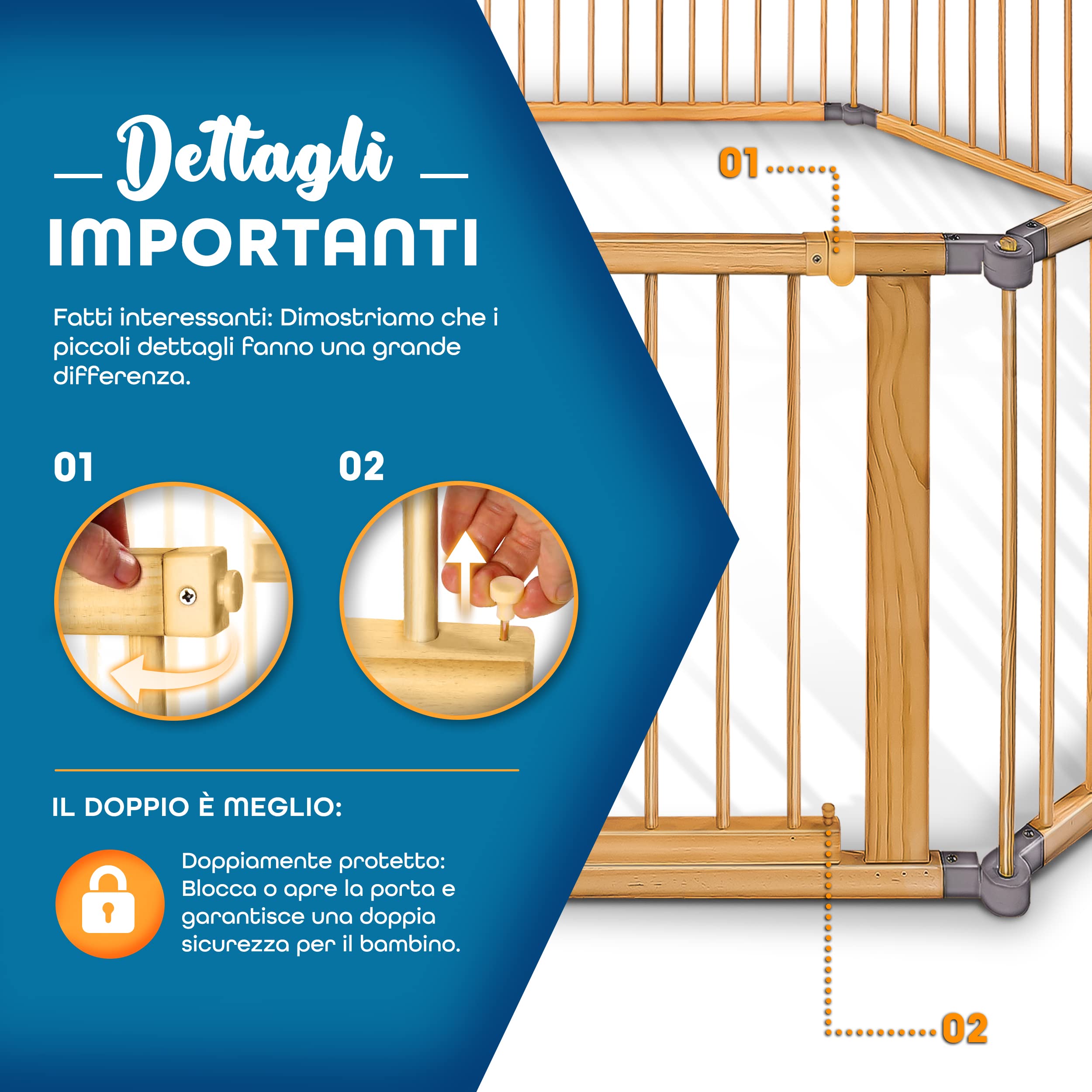 Dettagli
IMPORTANTI

Fatti interessanti: Dimostriamo che i piccoli dettagli fanno una grande differenza.

01

02

IL DOPPIO È MEGLIO:

Doppiamente protetto: Blocca o apre la porta e garantisce una doppia sicurezza per il bambino.

01

02