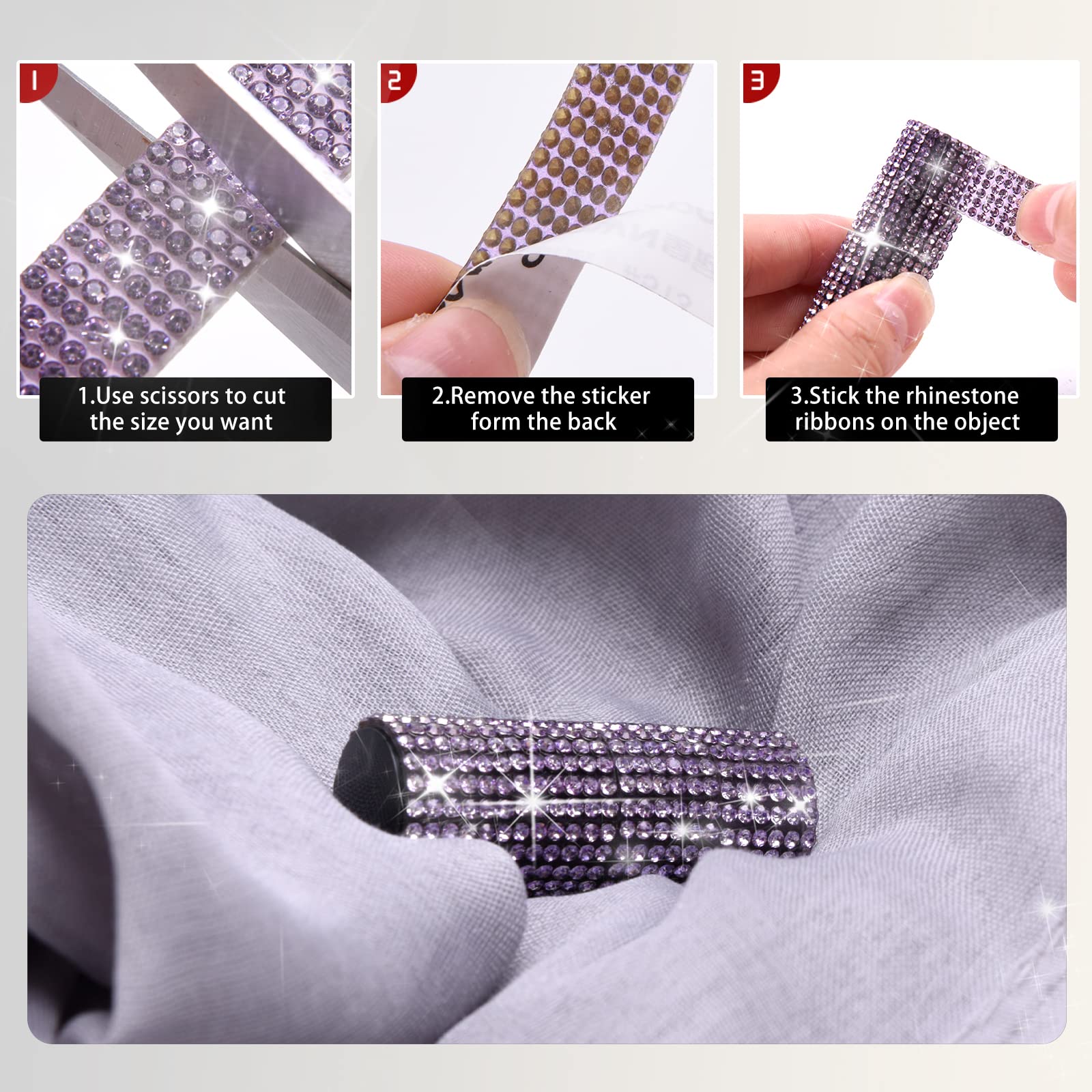 1

1.Use scissors to cut the size you want

2

2.Remove the sticker form the back

3

3.Stick the rhinestone ribbons on the object