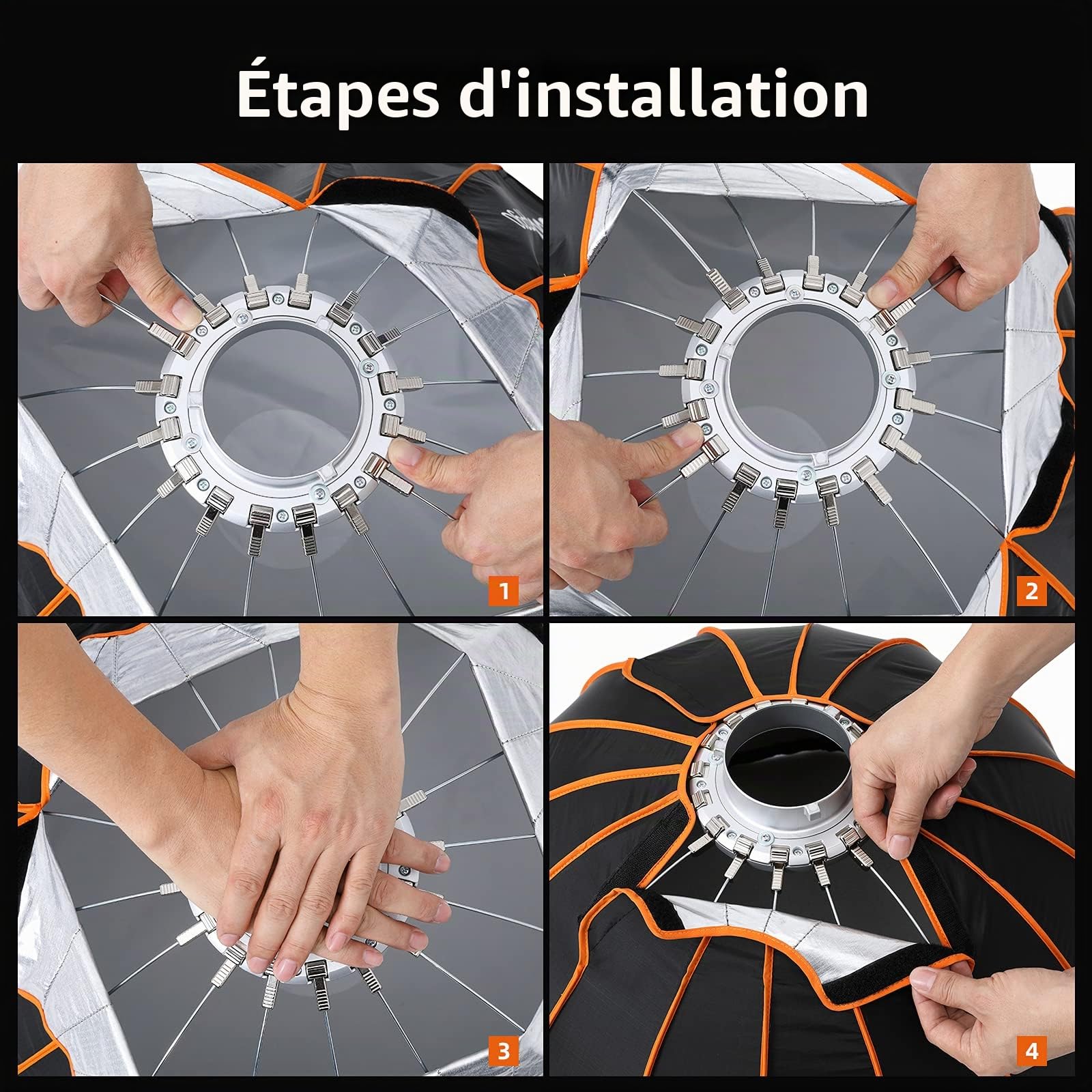 Étapes d'installation

1

2

3

4