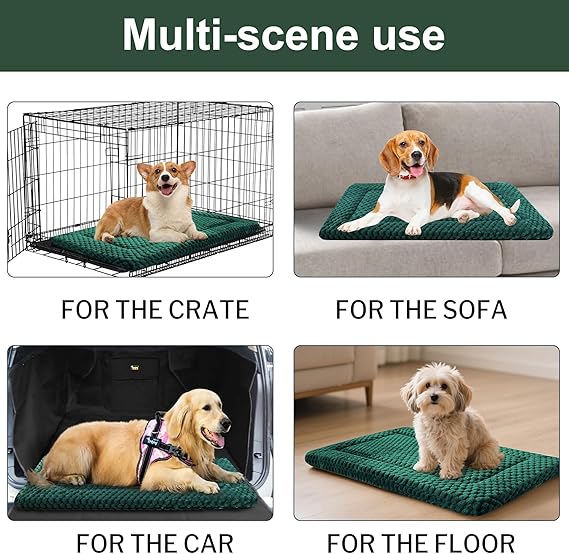 Multi-scene use

FOR THE CRATE

FOR THE SOFA

FOR THE CAR

FOR THE FLOOR