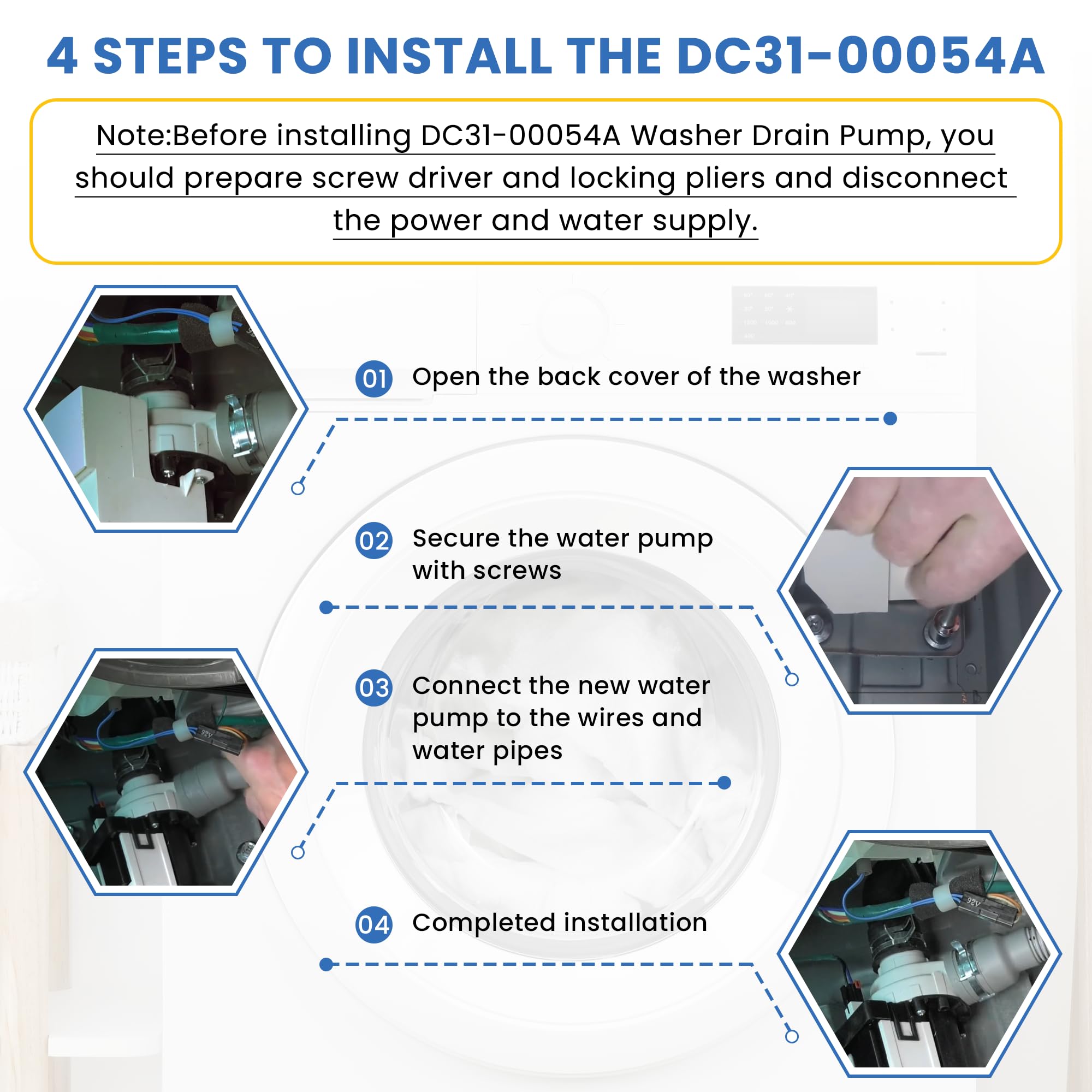 4 STEPS TO INSTALL THE DC31-00054A

Note:Before installing DC31-00054A Washer Drain Pump, you should prepare screw driver and locking pliers and disconnect the power and water supply.

01 Open the back cover of the washer

02 Secure the water pump with screws

03 Connect the new water pump to the wires and water pipes

04 Completed installation