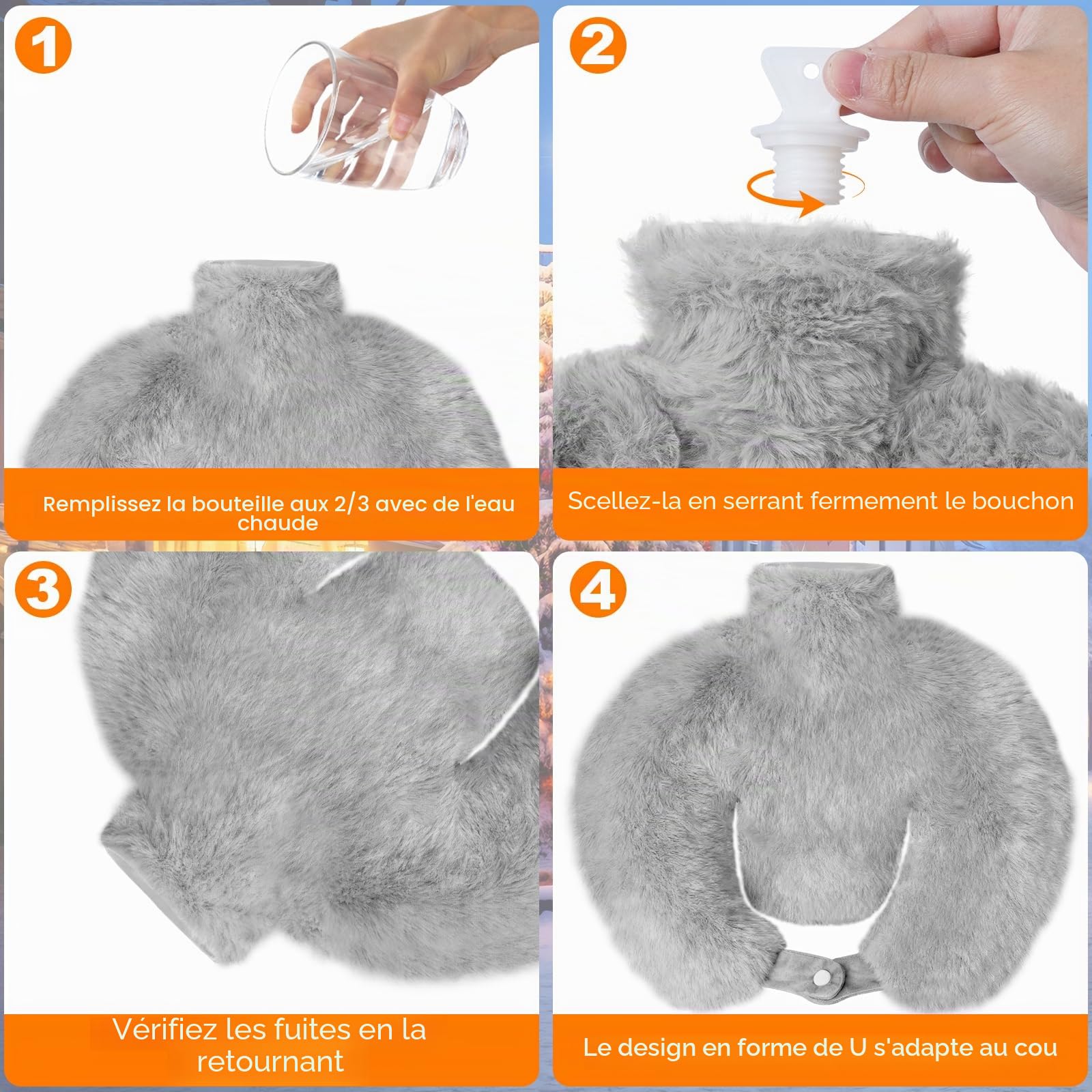 1

Remplissez la bouteille aux 2/3 avec de l'eau chaude

2

Scellez-la en serrant fermement le bouchon

3

Vérifiez les fuites en la retournant

4

Le design en forme de U s'adapte au cou