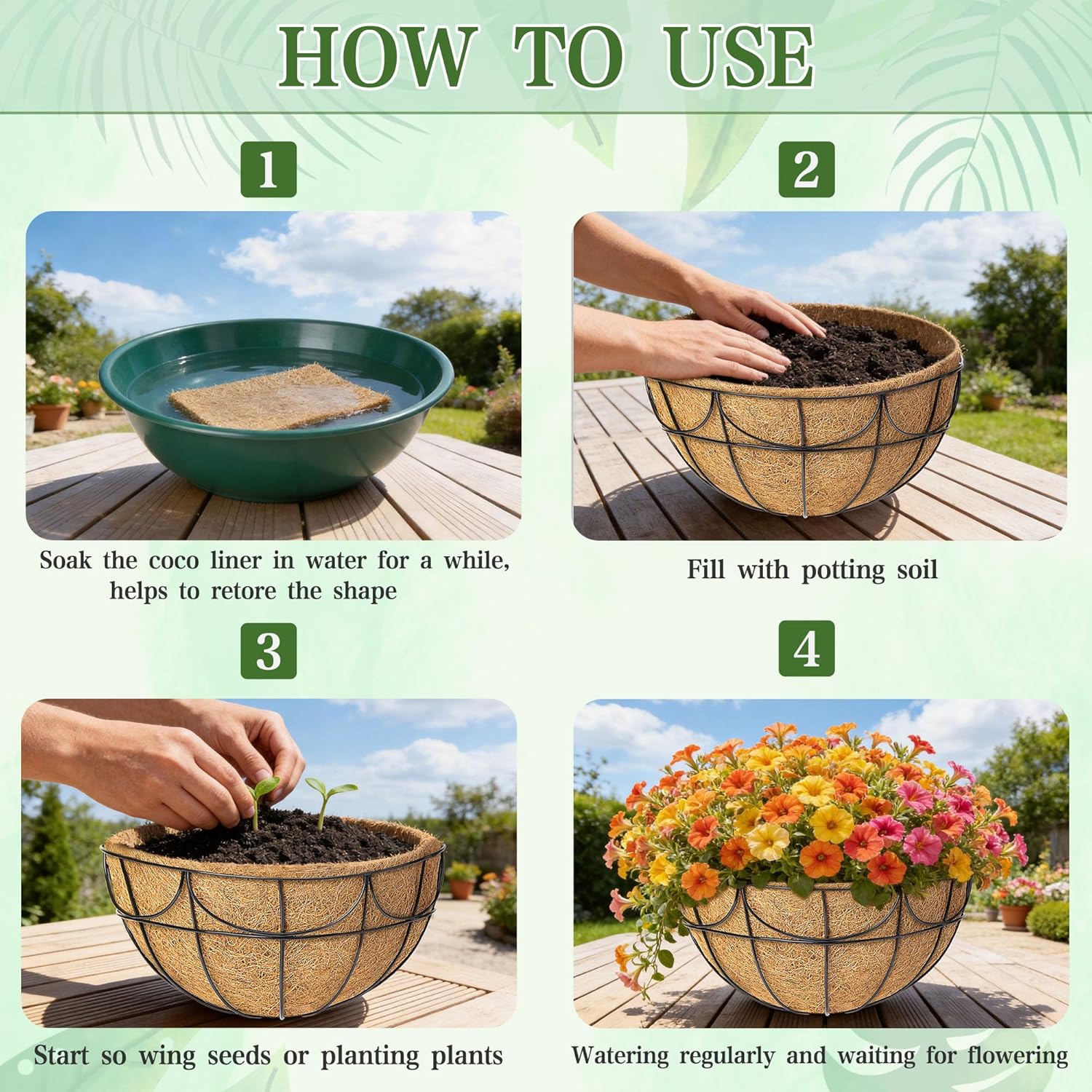 HOW TO USE

1

Soak the coco liner in water for a while, helps to retore the shape

2

Fill with potting soil

3

Start so wing seeds or planting plants

4

Watering regularly and waiting for flowering