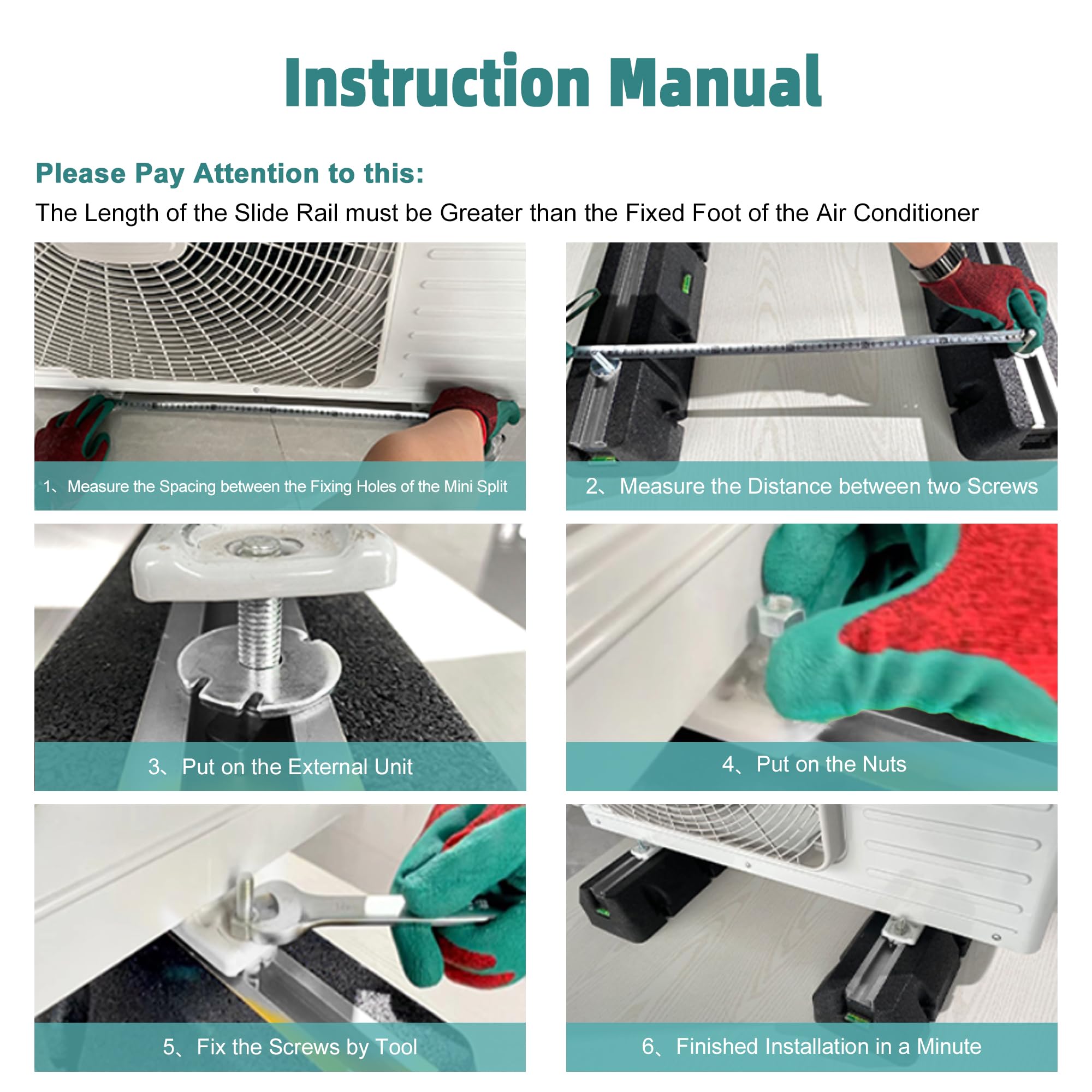 Instruction Manual

Please Pay Attention to this:

The Length of the Slide Rail must be Greater than the Fixed Foot of the Air Conditioner

1、Measure the Spacing between the Fixing Holes of the Mini Split

2、Measure the Distance between two Screws

3、Put on the External Unit

4、Put on the Nuts

5、Fix the Screws by Tool

6、Finished Installation in a Minute