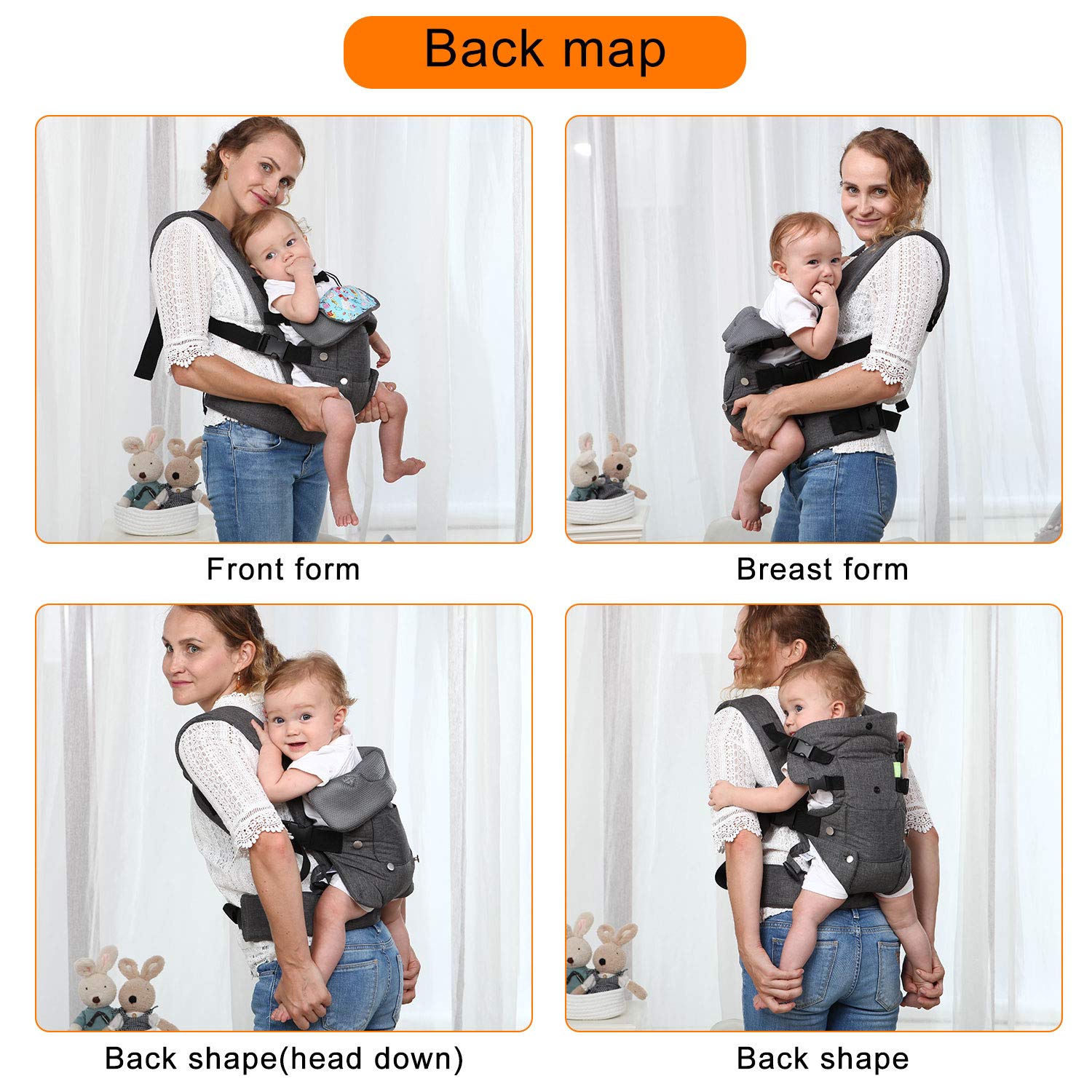 Back map

Front form

Breast form

Back shape(head down)

Back shape