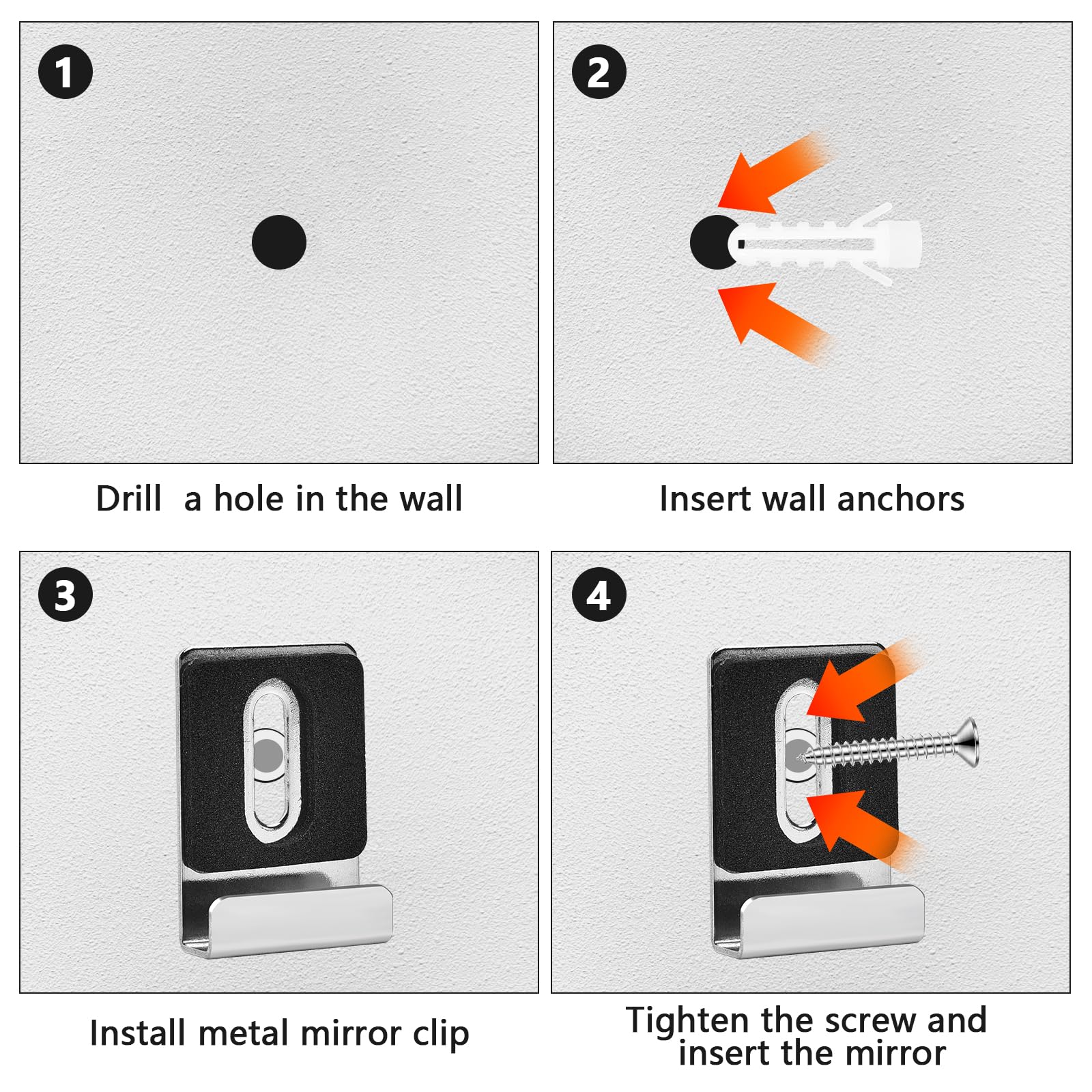 1

Drill  a hole in the wall

2

Insert wall anchors

3

Install metal mirror clip

4

Tighten the screw and insert the mirror