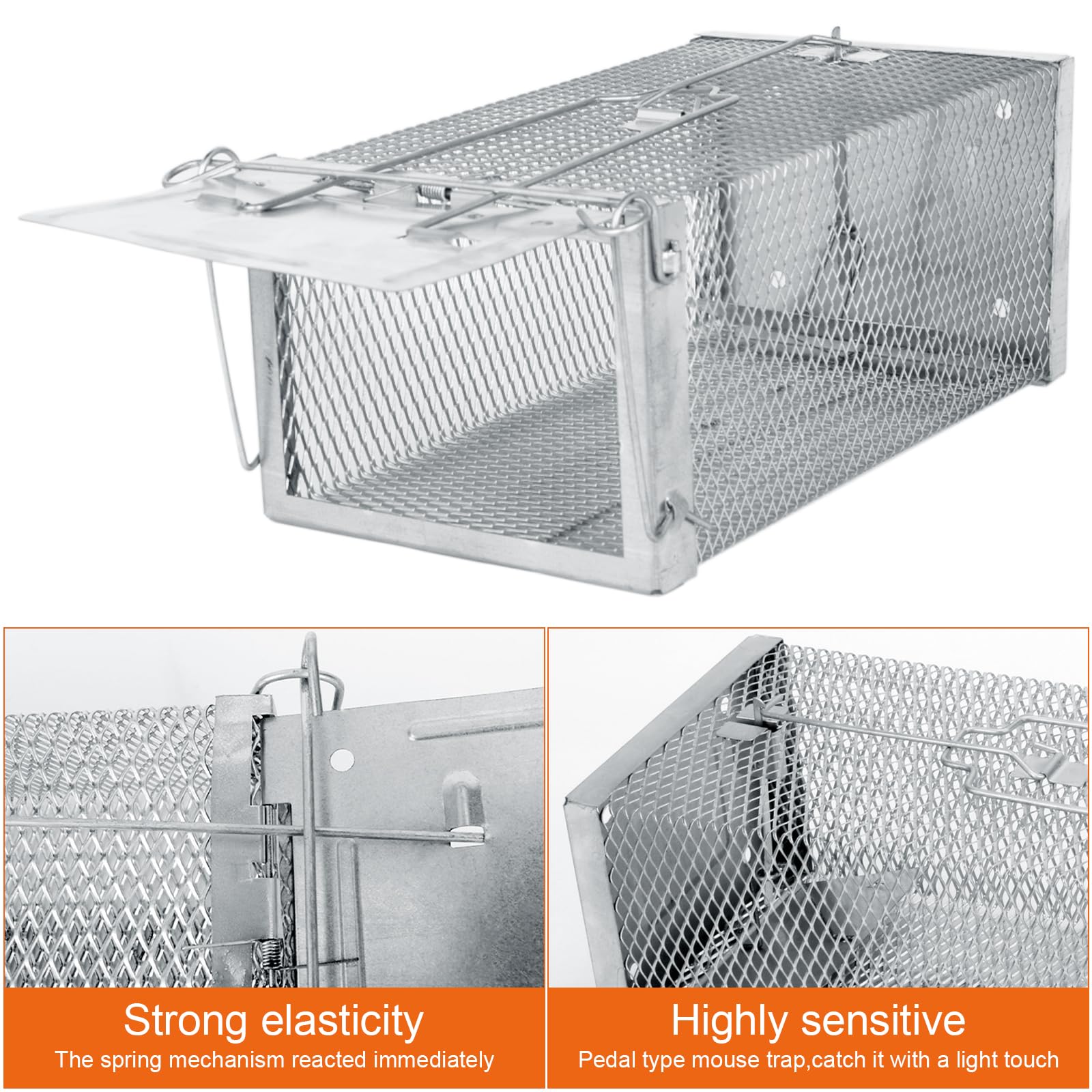 Strong elasticity
The spring mechanism reacted immediately

Highly sensitive
Pedal type mouse trap,catch it with a light touch