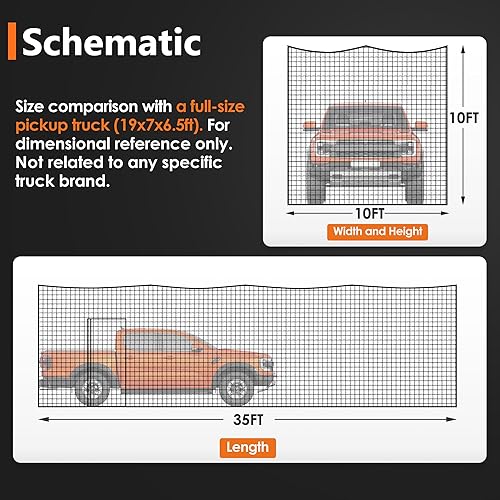 Schematic

Size comparison with a full-size pickup truck (19x7x6.5ft). For dimensional reference only. Not related to any specific truck brand.

10FT

10FT

Width and Height

35FT

Length